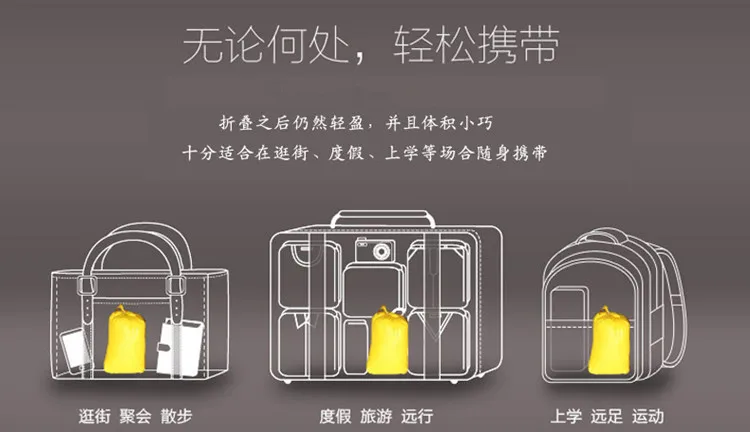 无论何处，轻松携带

折叠之后仍然轻盈，并且体积小巧
十分适合在逛街、度假、上学等场合随身携带

逛街 聚会 散步

度假 旅游 远行

上学 远足 运动