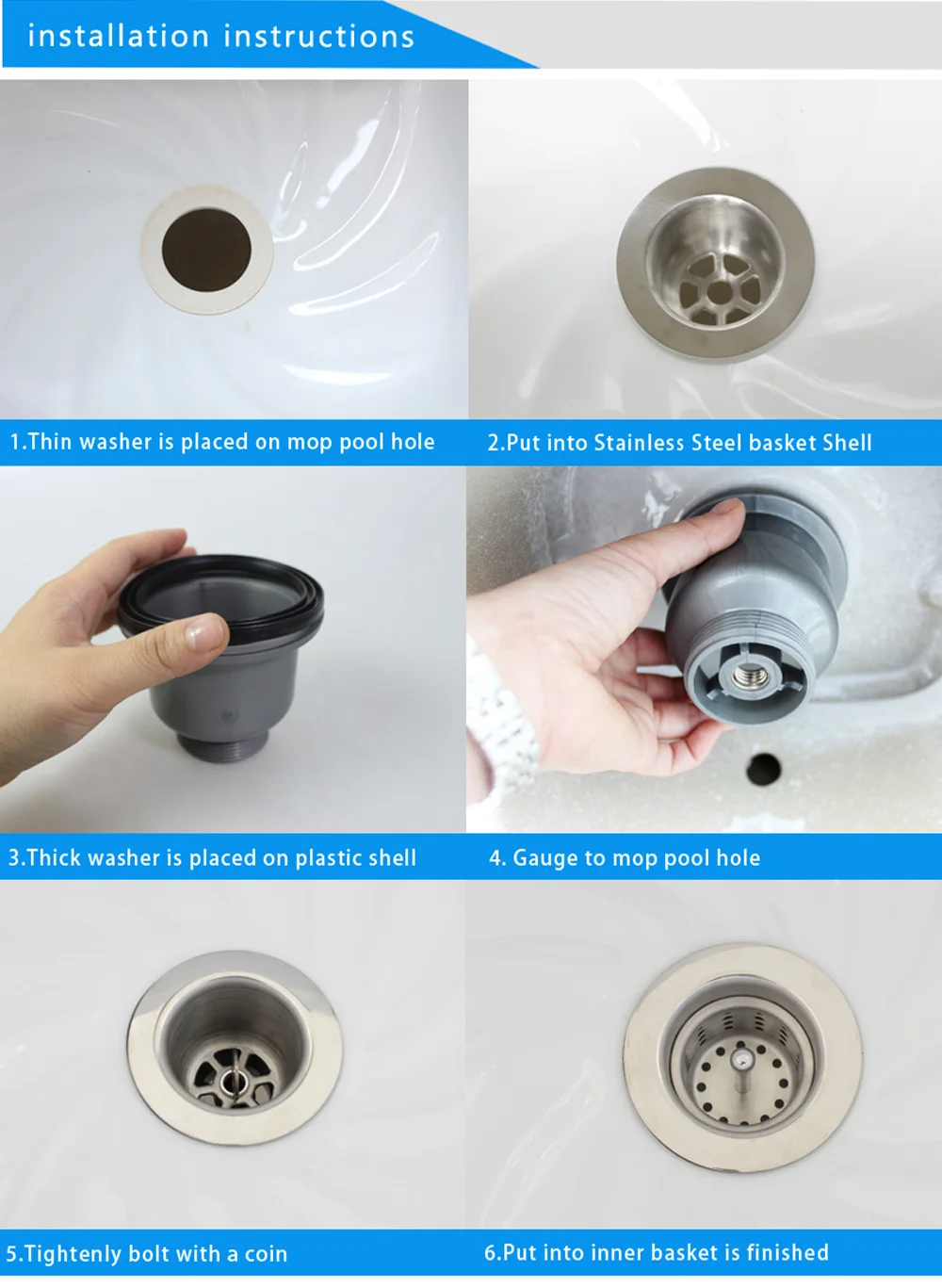 installation instructions

1.Thin washer is placed on mop pool hole

2.Put into Stainless Steel basket Shell

3.Thick washer is placed on plastic shell

4. Gauge to mop pool hole

5.Tightenly bolt with a coin

6.Put into inner basket is finished