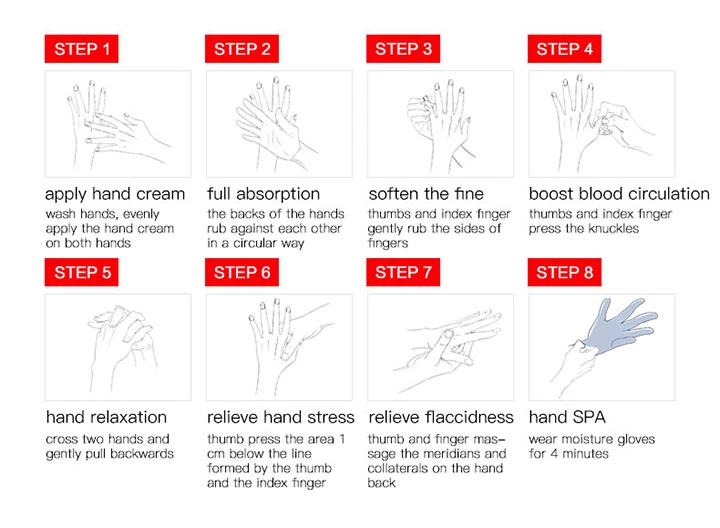 STEP 1

apply hand cream

wash hands, evenly apply the hand cream on both hands

STEP 2

full absorption

the backs of the hands rub against each other in a circular way

STEP 3

soften the fine

thumbs and index finger gently rub the sides of fingers

STEP 4

boost blood circulation

thumbs and index finger press the knuckles

STEP 5

hand relaxation

cross two hands and gently pull backwards

STEP 6

relieve hand stress

thumb press the area 1 cm below the line formed by the thumb and the index finger

STEP 7

relieve flaccidness

thumb and finger massage the meridians and collaterals on the hand back

STEP 8

hand SPA

wear moisture gloves for 4 minutes