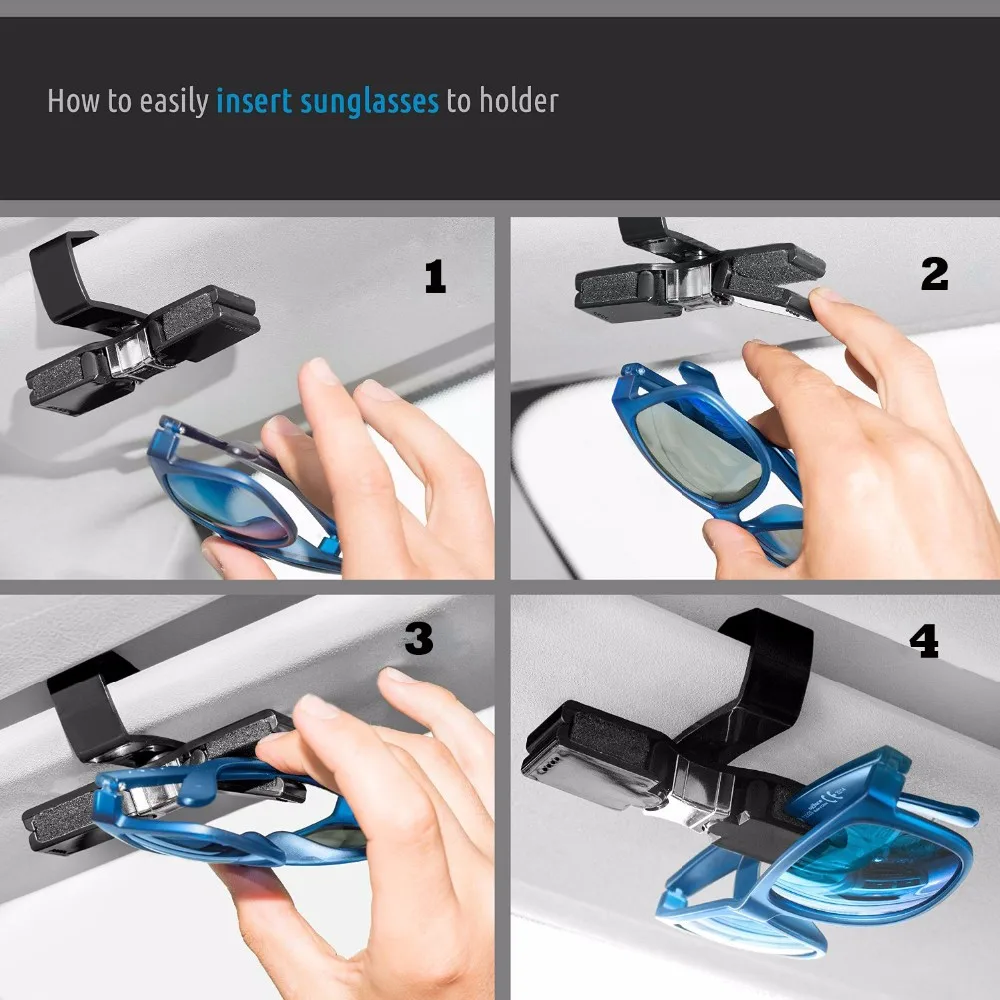 How to easily insert sunglasses to holder

1

2

3

4