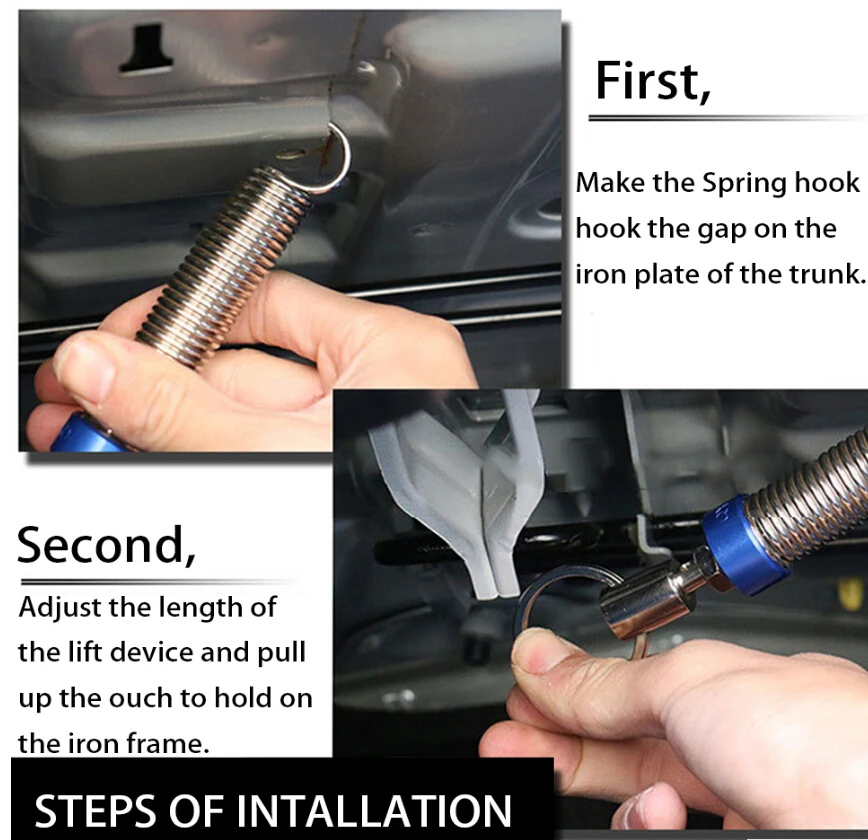 First,

Make the Spring hook hook the gap on the iron plate of the trunk.

Second,

Adjust the length of the lift device and pull up the ouch to hold on the iron frame.

STEPS OF INTALLATION