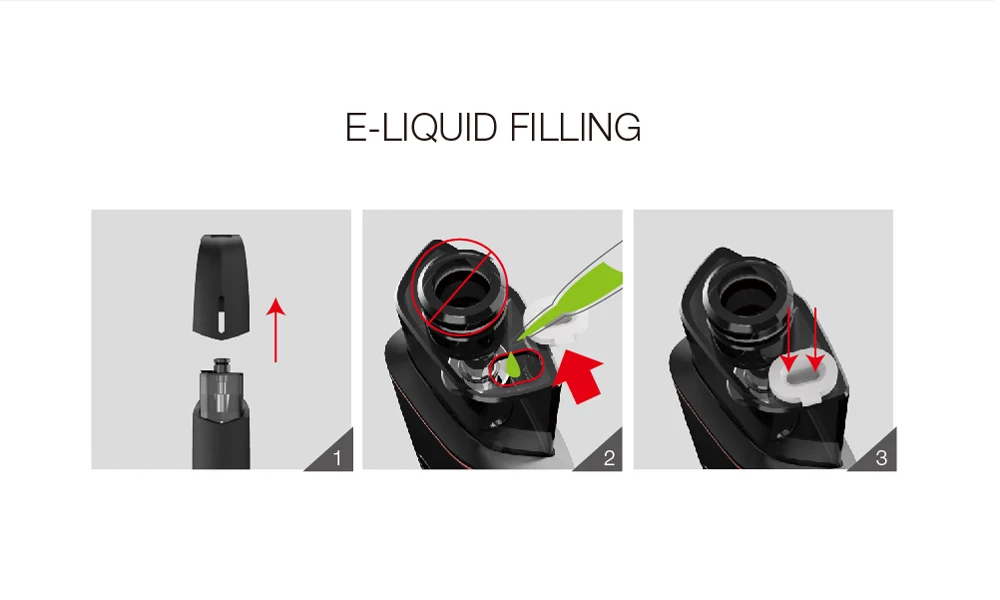 E-LIQUID FILLING

1

2

3