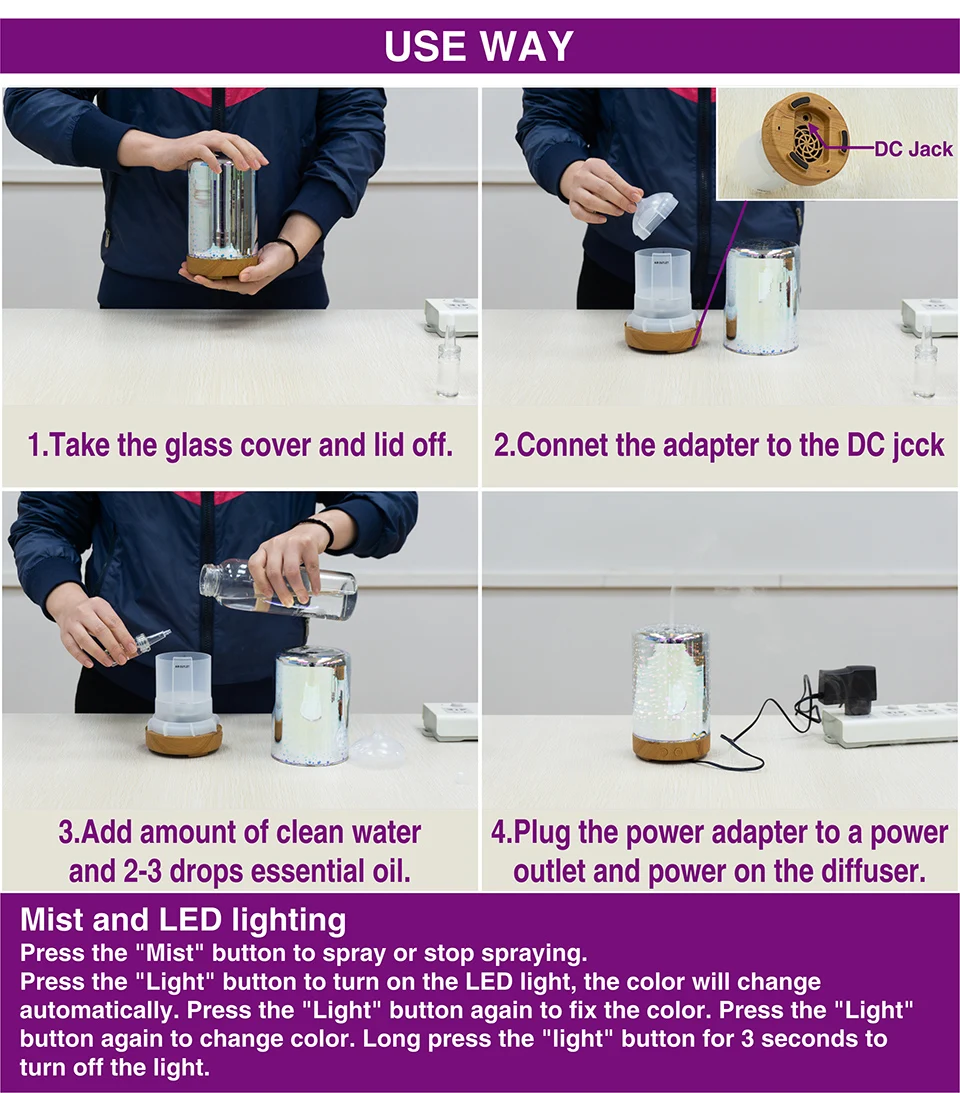 USE WAY

DC Jack

1.Take the glass cover and lid off.

2.Connet the adapter to the DC jcck

3.Add amount of clean water and 2-3 drops essential oil.

4.Plug the power adapter to a power outlet and power on the diffuser.

Mist and LED lighting
Press the "Mist" button to spray or stop spraying.
Press the "Light" button to turn on the LED light, the color will change automatically. Press the "Light" button again to fix the color. Press the "Light" button again to change color. Long press the "light" button for 3 seconds to turn off the light.