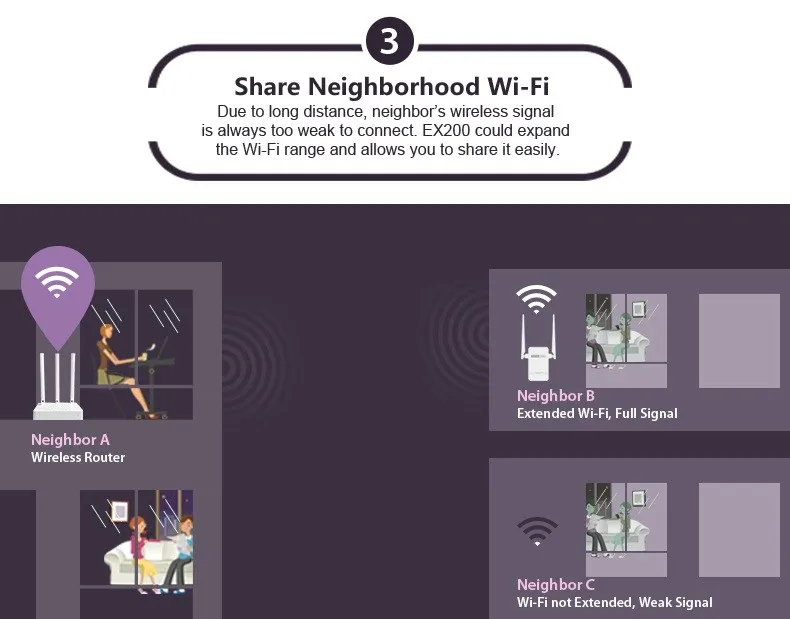 3

Share Neighborhood Wi-Fi

Due to long distance, neighbor's wireless signal is always too weak to connect. EX200 could expand the Wi-Fi range and allows you to share it easily.

Neighbor A
Wireless Router

Neighbor B
Extended Wi-Fi, Full Signal

Neighbor C
Wi-Fi not Extended, Weak Signal