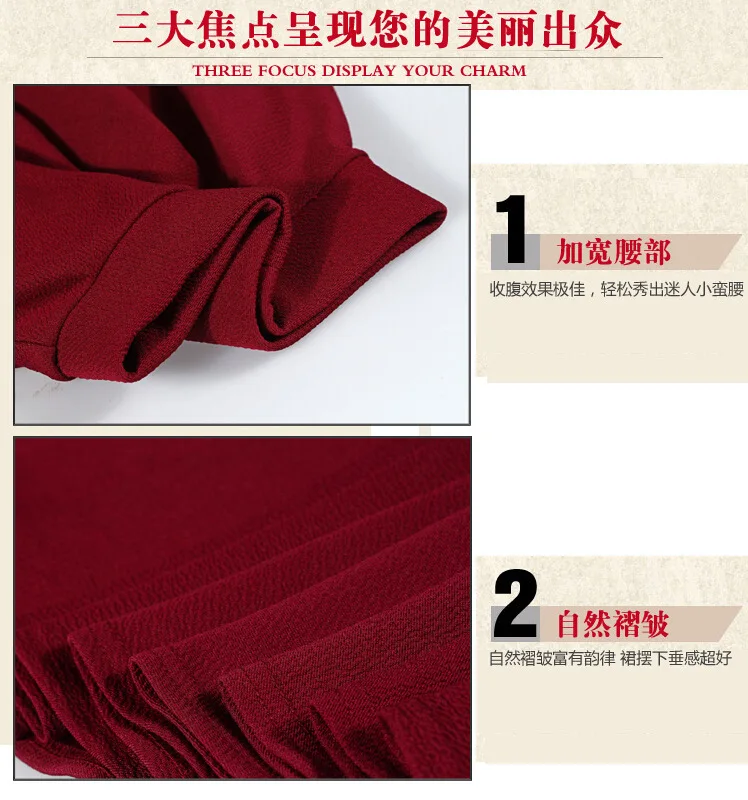 三大焦点呈现您的美丽出众

THREE FOCUS DISPLAY YOUR CHARM

1 加宽腰部

收腹效果极佳，轻松秀出迷人小蛮腰

2 自然褶皱

自然褶皱富有韵律 裙摆下垂感超好