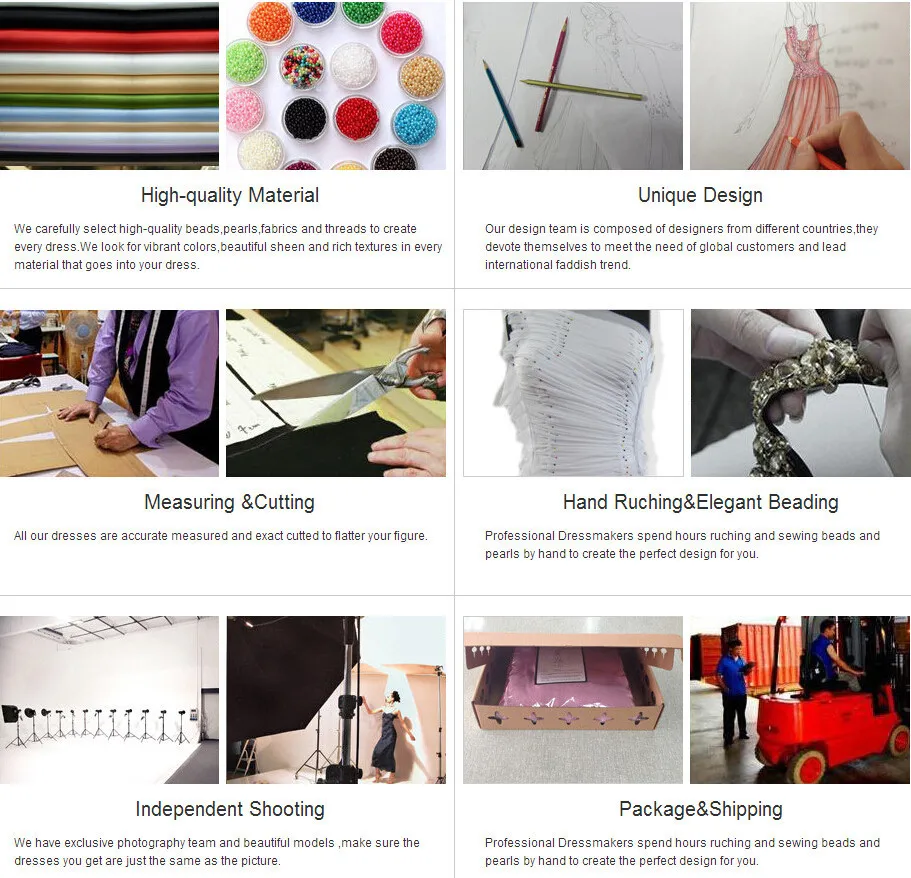 High-quality Material

We carefully select high-quality beads,pearls,fabrics and threads to create every dress.We look for vibrant colors,beautiful sheen and rich textures in every material that goes into your dress.

Unique Design

Our design team is composed of designers from different countries,they devote themselves to meet the need of global customers and lead international faddish trend.

Measuring &Cutting

All our dresses are accurate measured and exact cutted to flatter your figure.

Hand Ruching&Elegant Beading

Professional Dressmakers spend hours ruching and sewing beads and pearls by hand to create the perfect design for you.

Independent Shooting

We have exclusive photography team and beautiful models ,make sure the dresses you get are just the same as the picture.

Package&Shipping

Professional Dressmakers spend hours ruching and sewing beads and pearls by hand to create the perfect design for you.