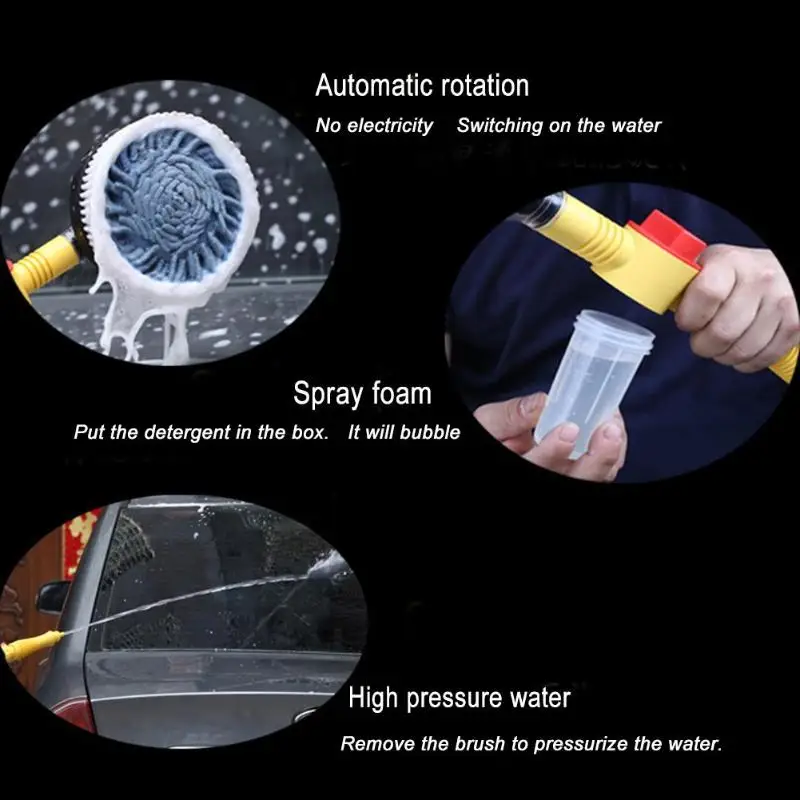 Automatic rotation

No electricity Switching on the water

Spray foam

Put the detergent in the box. It will bubble

High pressure water

Remove the brush to pressurize the water.