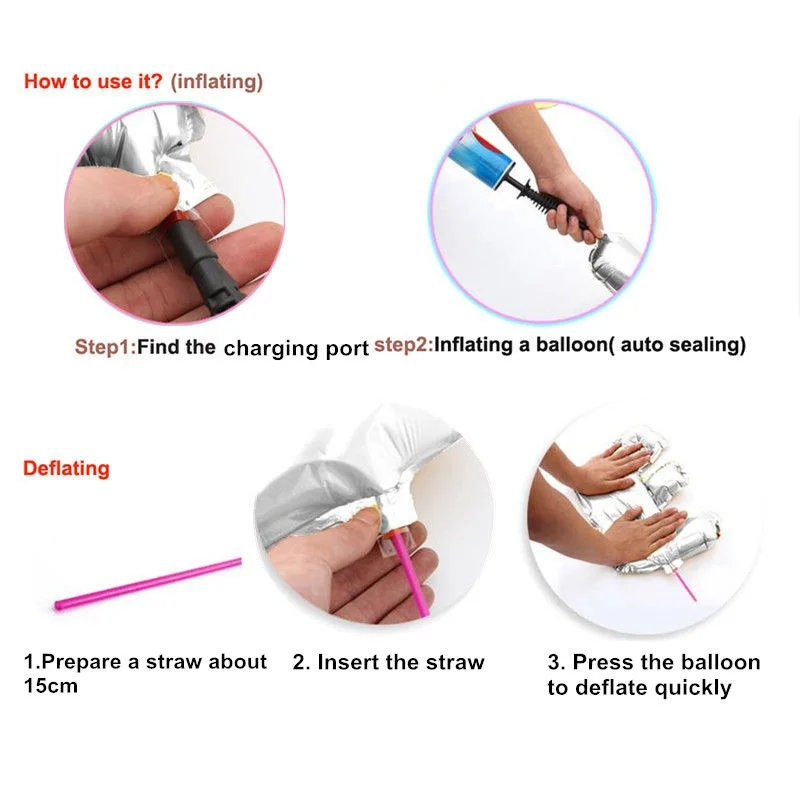 How to use it? (inflating)

Step1:Find the charging port

step2:Inflating a balloon( auto sealing)

Deflating

1.Prepare a straw about 15cm

2. Insert the straw

3. Press the balloon to deflate quickly