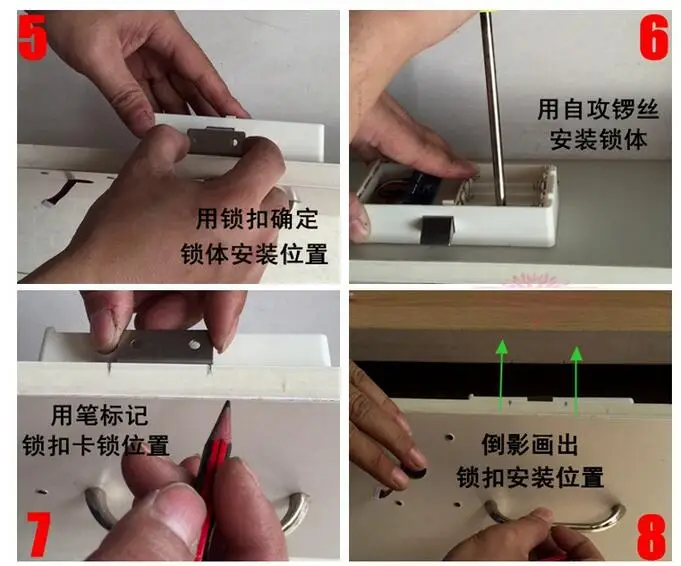 5

用锁扣确定
锁体安装位置

6

用自攻锣丝
安装锁体

用笔标记
锁扣卡锁位置

7

倒影画出
锁扣安装位置

8