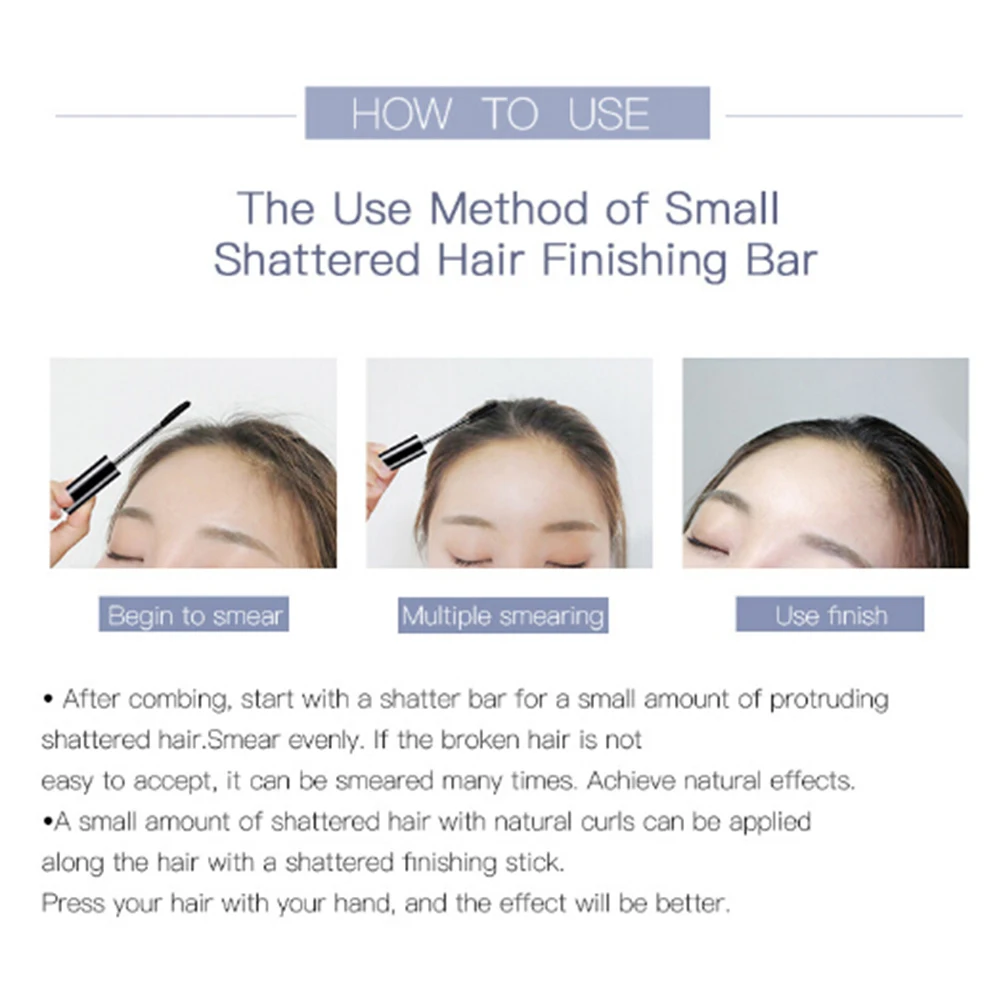 HOW TO USE

The Use Method of Small Shattered Hair Finishing Bar

Begin to smear

Multiple smearing

Use finish

• After combing, start with a shatter bar for a small amount of protruding shattered hair.Smear evenly. If the broken hair is not easy to accept, it can be smeared many times. Achieve natural effects.
•A small amount of shattered hair with natural curls can be applied along the hair with a shattered finishing stick.
Press your hair with your hand, and the effect will be better.