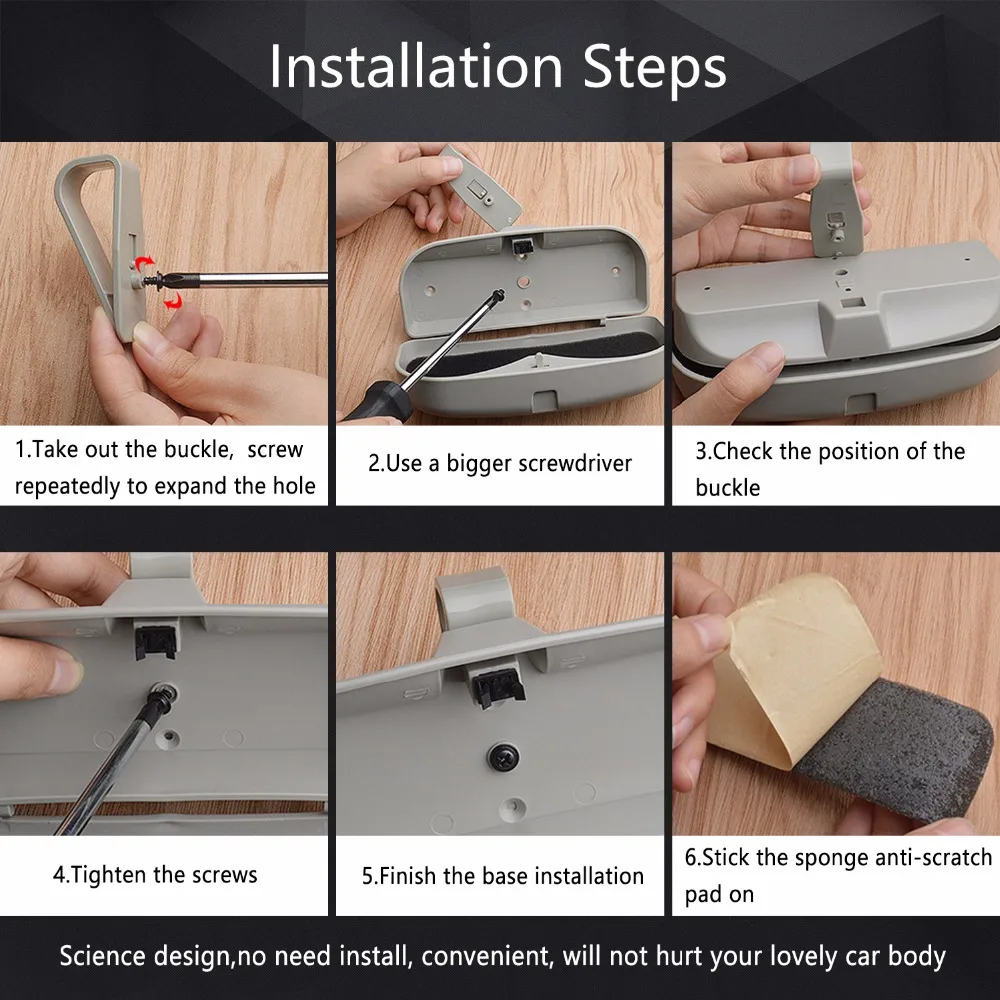 Installation Steps

1.Take out the buckle, screw repeatedly to expand the hole

2.Use a bigger screwdriver

3.Check the position of the buckle

4.Tighten the screws

5.Finish the base installation

6.Stick the sponge anti-scratch pad on

Science design,no need install, convenient, will not hurt your lovely car body