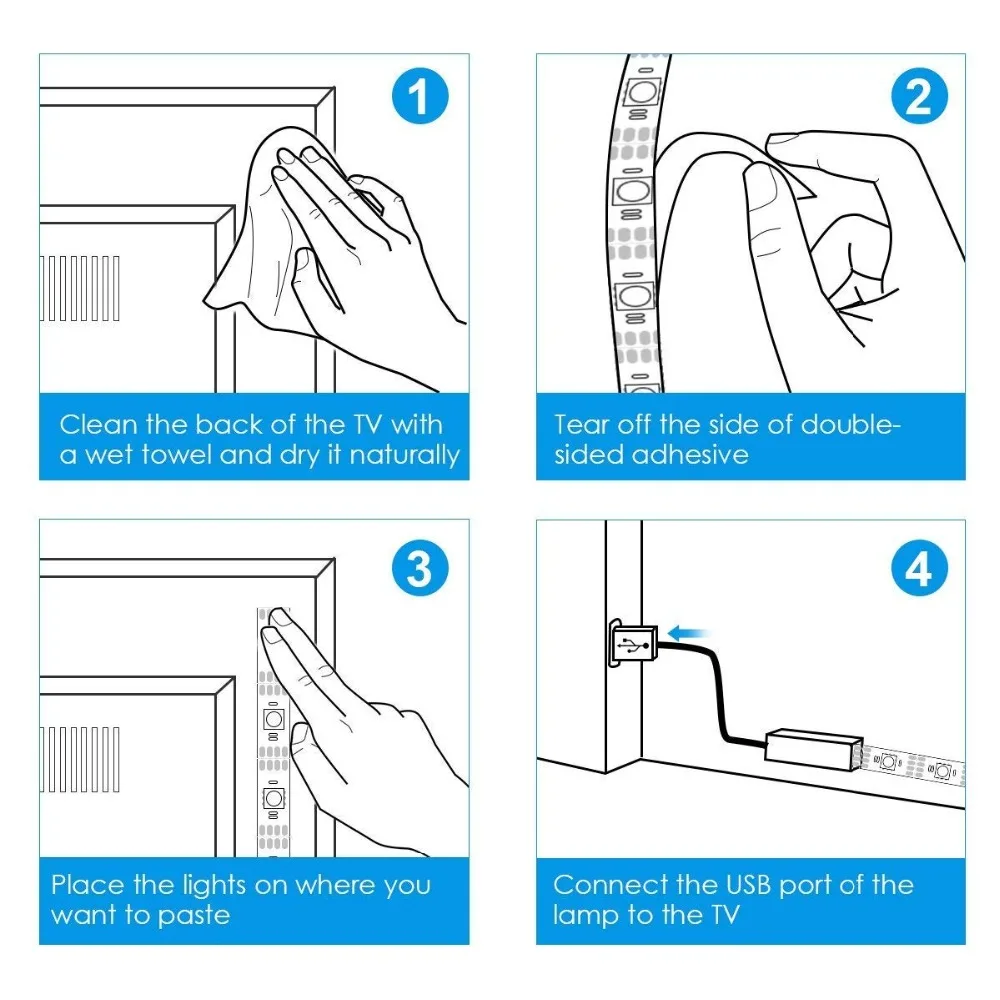 1

Clean the back of the TV with a wet towel and dry it naturally

2

Tear off the side of double-sided adhesive

3

Place the lights on where you want to paste

4

Connect the USB port of the lamp to the TV