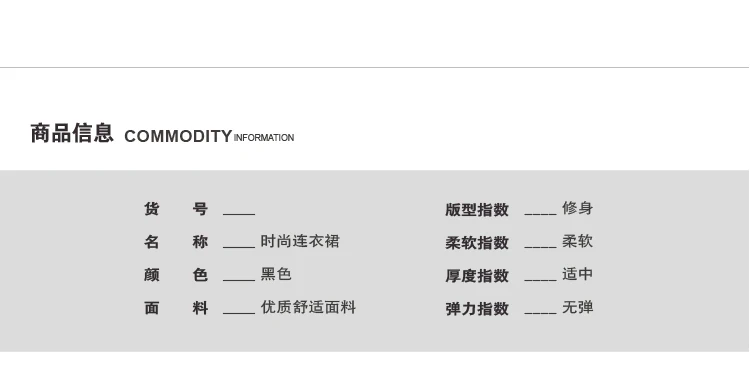 商品信息 COMMODITY INFORMATION

货 号 ____
名 称 ____ 时尚连衣裙
颜 色 ____ 黑色
面 料 ____ 优质舒适面料

版型指数 ____ 修身
柔软指数 ____ 柔软
厚度指数 ____ 适中
弹力指数 ____ 无弹