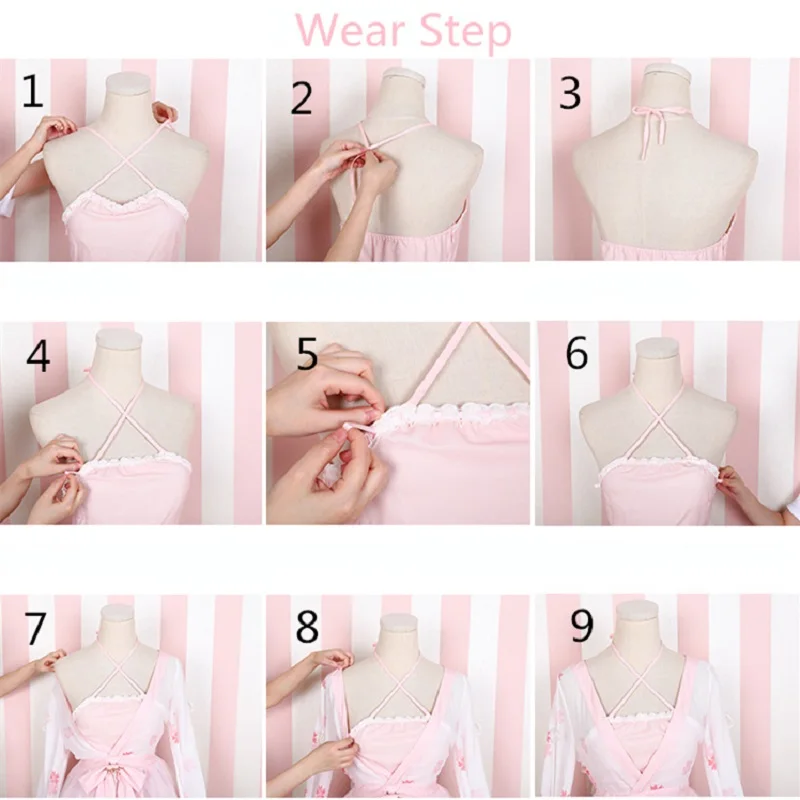 Wear Step

1

2

3

4

5

6

7

8

9