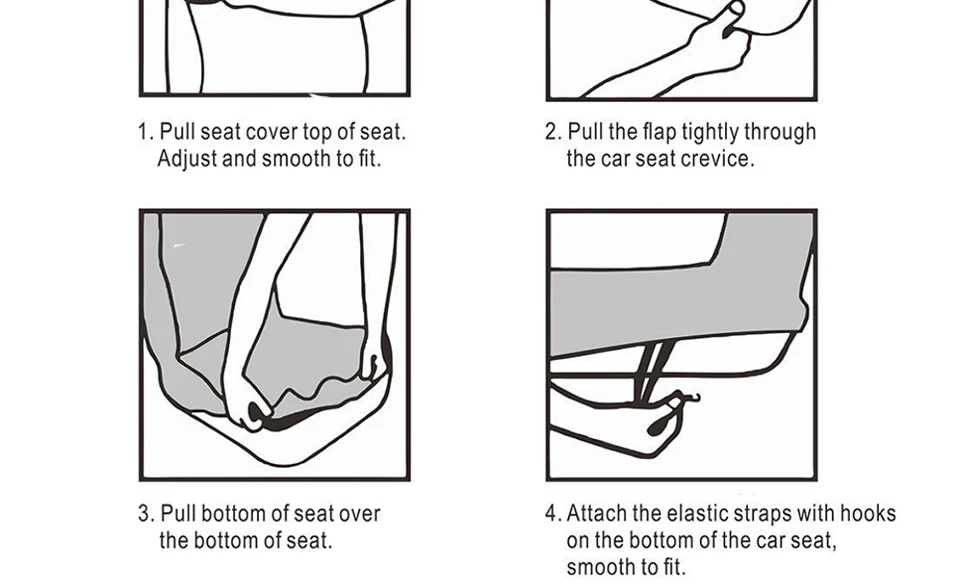 1. Pull seat cover top of seat. Adjust and smooth to fit.

2. Pull the flap tightly through the car seat crevice.

3. Pull bottom of seat over the bottom of seat.

4. Attach the elastic straps with hooks on the bottom of the car seat, smooth to fit.