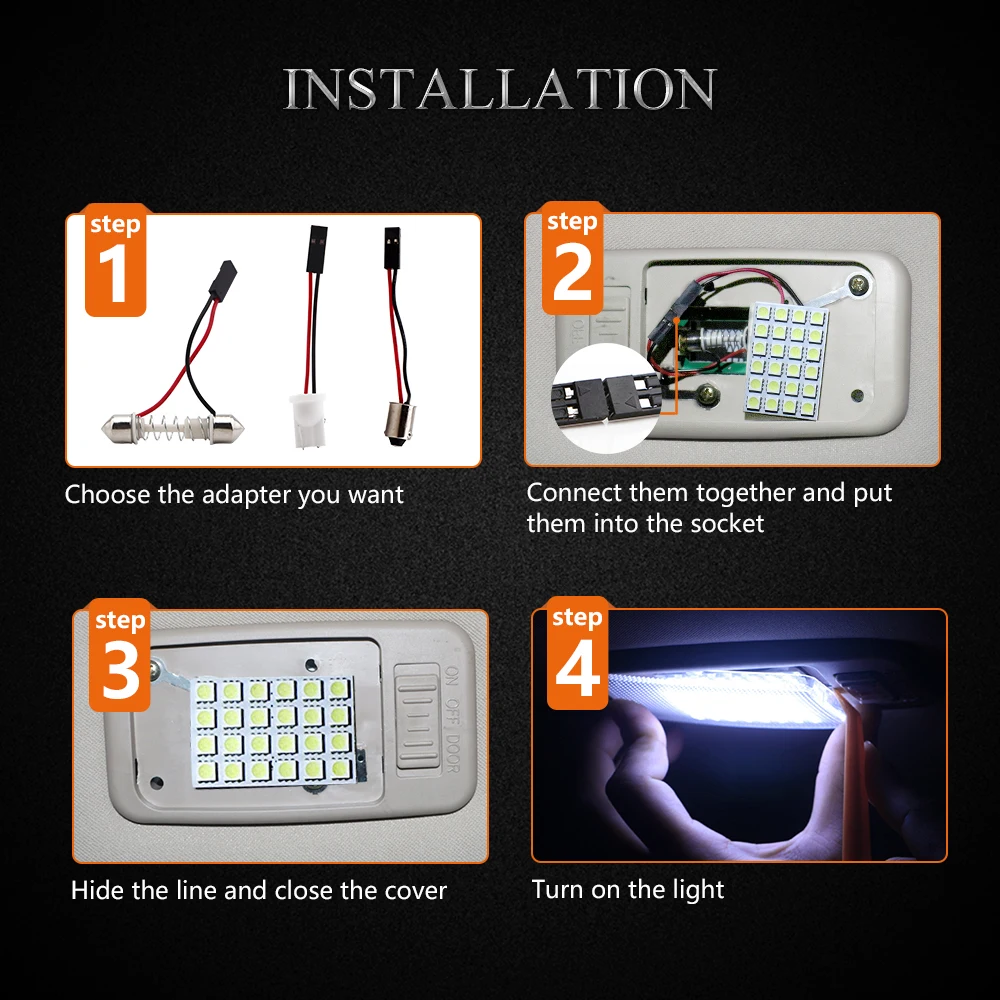 INSTALLATION

step
1

Choose the adapter you want

step
2

Connect them together and put them into the socket

step
3

ON OFF DOOR

Hide the line and close the cover

step
4

Turn on the light