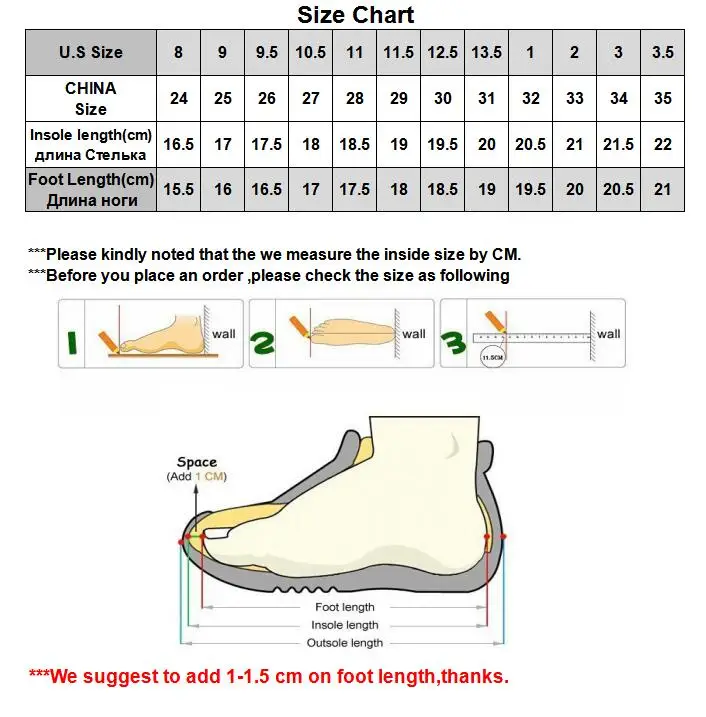 Size Chart

| U.S Size | 8 | 9 | 9.5 | 10.5 | 11 | 11.5 | 12.5 | 13.5 | 1 | 2 | 3 | 3.5 |
|---|---|---|---|---|---|---|---|---|---|---|---|---|
| CHINA Size | 24 | 25 | 26 | 27 | 28 | 29 | 30 | 31 | 32 | 33 | 34 | 35 |
| Insole length(cm) длина Стелька | 16.5 | 17 | 17.5 | 18 | 18.5 | 19 | 19.5 | 20 | 20.5 | 21 | 21.5 | 22 |
| Foot Length(cm) Длина ноги | 15.5 | 16 | 16.5 | 17 | 17.5 | 18 | 18.5 | 19 | 19.5 | 20 | 20.5 | 21 |

***Please kindly noted that the we measure the inside size by CM.
***Before you place an order ,please check the size as following

1 wall
2 wall
3 wall 11.5CM

Space
(Add 1 CM)

Foot length
Insole length
Outsole length

***We suggest to add 1-1.5 cm on foot length,thanks.