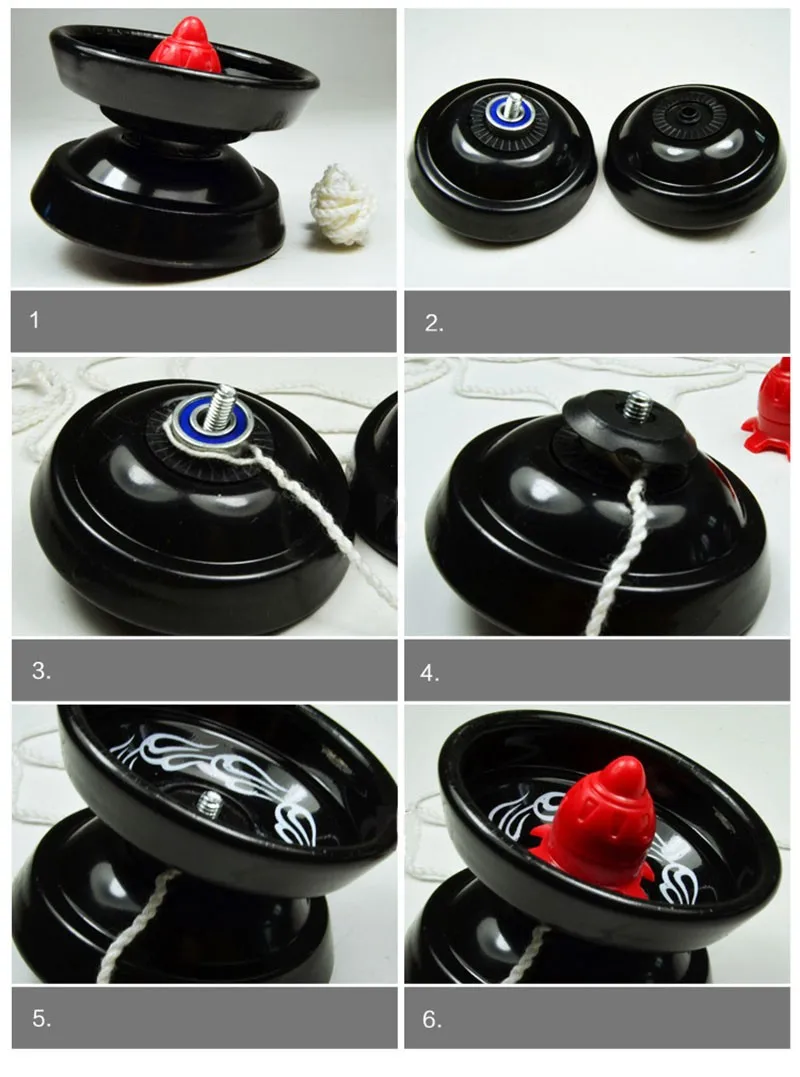 1

2.

3.

4.

5.

6.