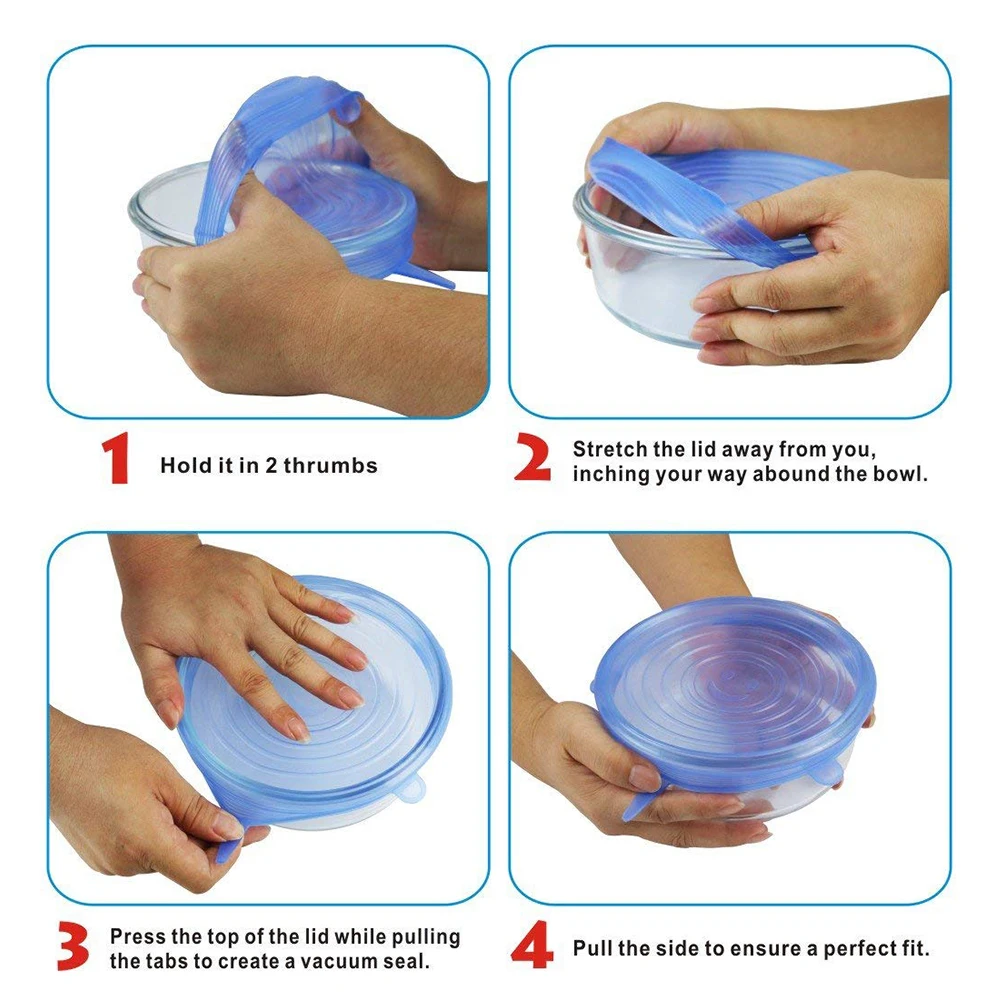 1 Hold it in 2 thrumbs

2 Stretch the lid away from you, inching your way abound the bowl.

3 Press the top of the lid while pulling the tabs to create a vacuum seal.

4 Pull the side to ensure a perfect fit.