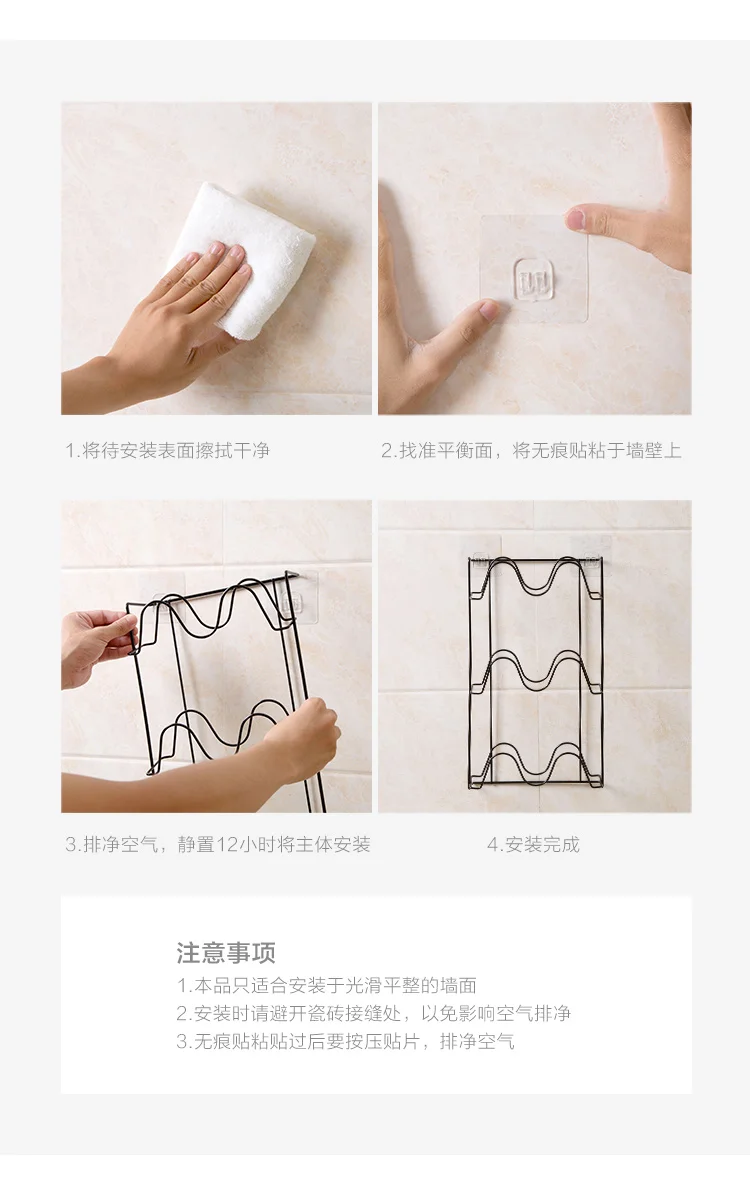 1.将待安装表面擦拭干净

2.找准平衡面，将无痕贴粘于墙壁上

3.排净空气，静置12小时将主体安装

4.安装完成

注意事项
1.本品只适合安装于光滑平整的墙面
2.安装时请避开瓷砖接缝处，以免影响空气排净
3.无痕贴粘贴过后要按压贴片，排净空气