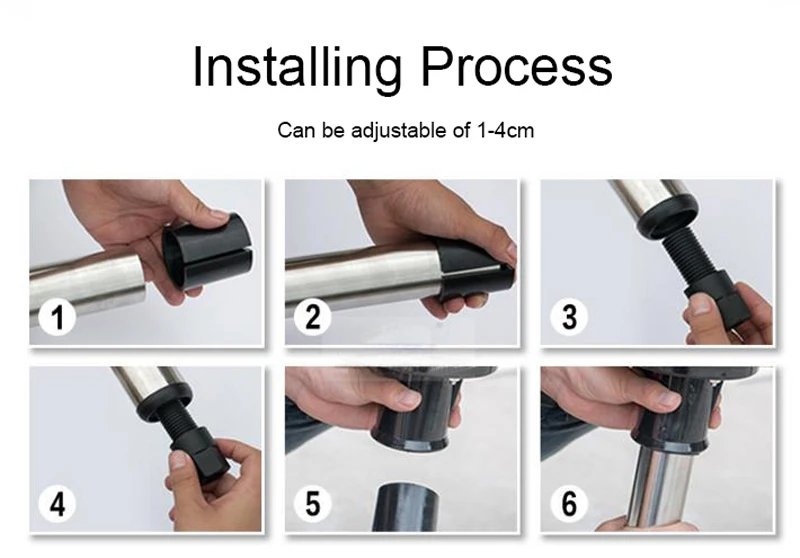 Installing Process

Can be adjustable of 1-4cm

1

2

3

4

5

6