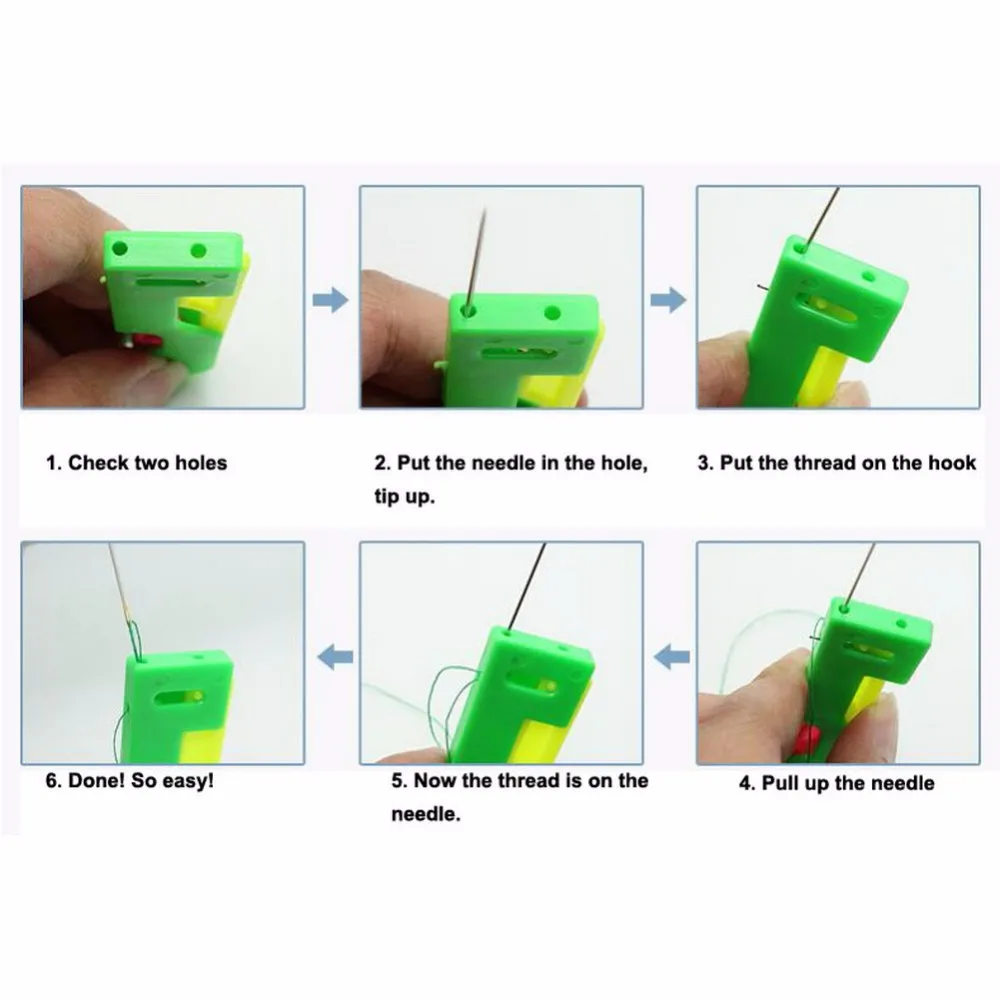 1. Check two holes

2. Put the needle in the hole, tip up.

3. Put the thread on the hook

4. Pull up the needle

5. Now the thread is on the needle.

6. Done! So easy!