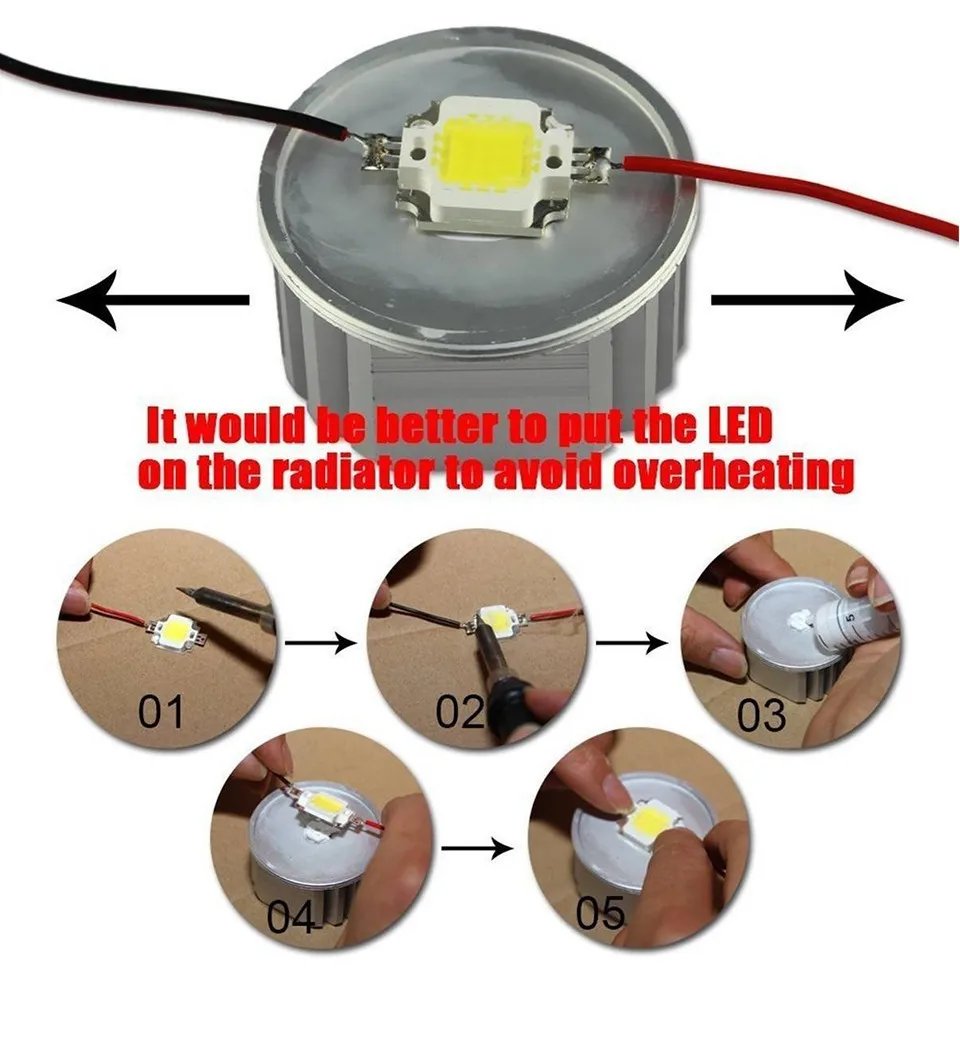 It would be better to put the LED on the radiator to avoid overheating

01

02

03

5

04

05