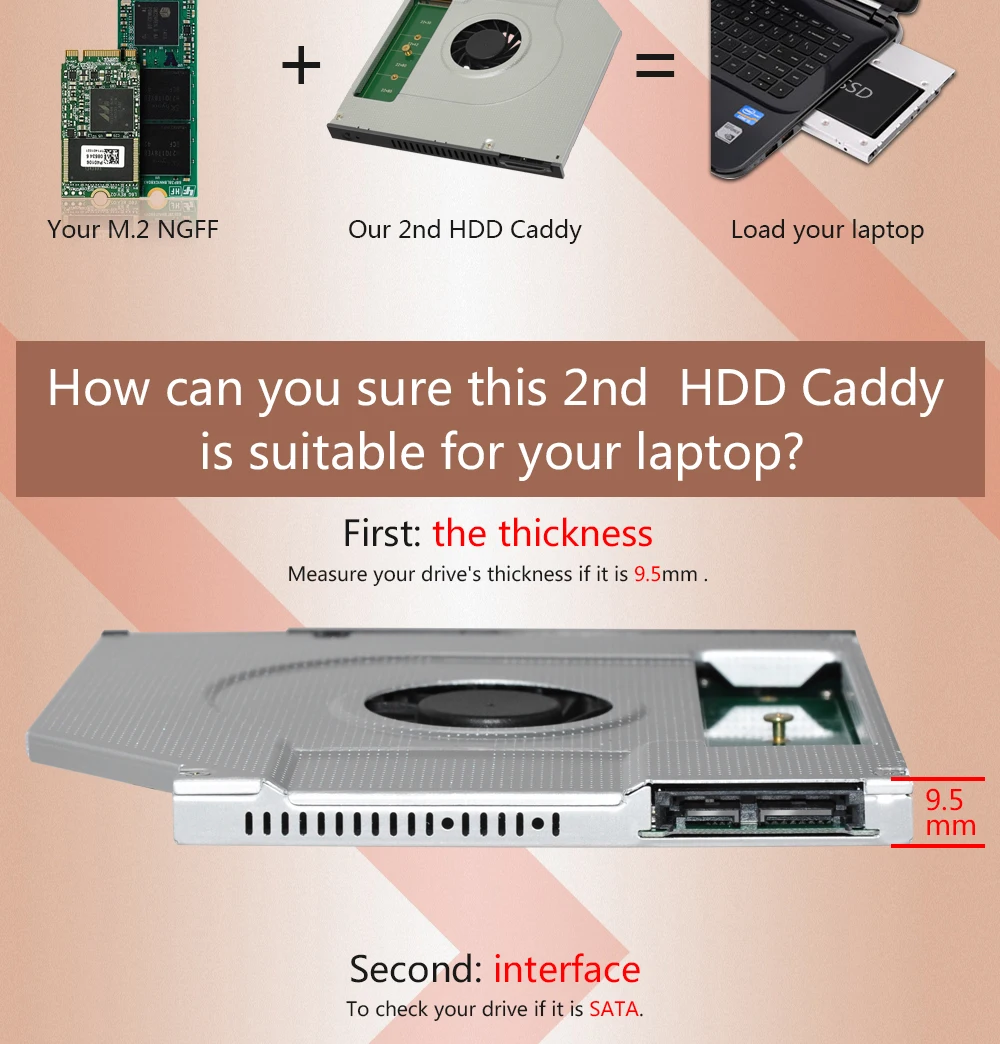 +

=

SSD

Your M.2 NGFF

Our 2nd HDD Caddy

Load your laptop

How can you sure this 2nd HDD Caddy is suitable for your laptop?

First: the thickness

Measure your drive's thickness if it is 9.5mm .

9.5 mm

Second: interface

To check your drive if it is SATA.