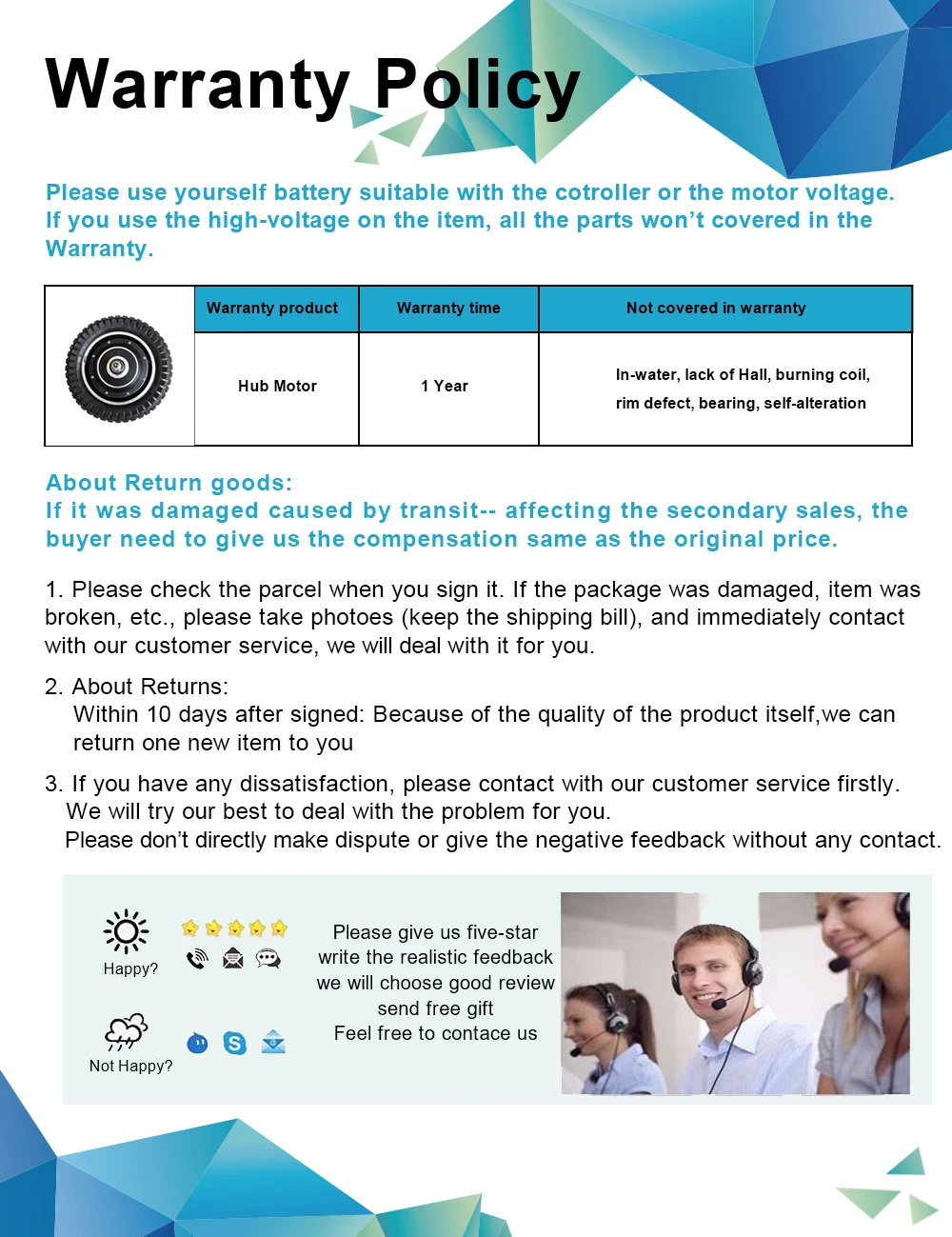 Warranty Policy

Please use yourself battery suitable with the cotroller or the motor voltage. If you use the high-voltage on the item, all the parts won't covered in the Warranty.

| | Warranty product | Warranty time | Not covered in warranty |
|---|---|---|---|
| | Hub Motor | 1 Year | In-water, lack of Hall, burning coil, rim defect, bearing, self-alteration |

About Return goods:
If it was damaged caused by transit-- affecting the secondary sales, the buyer need to give us the compensation same as the original price.

1. Please check the parcel when you sign it. If the package was damaged, item was broken, etc., please take photoes (keep the shipping bill), and immediately contact with our customer service, we will deal with it for you.

2. About Returns:
Within 10 days after signed: Because of the quality of the product itself,we can return one new item to you

3. If you have any dissatisfaction, please contact with our customer service firstly.
We will try our best to deal with the problem for you.
Please don't directly make dispute or give the negative feedback without any contact.

Happy?

Not Happy?

Please give us five-star
write the realistic feedback
we will choose good review
send free gift
Feel free to contace us