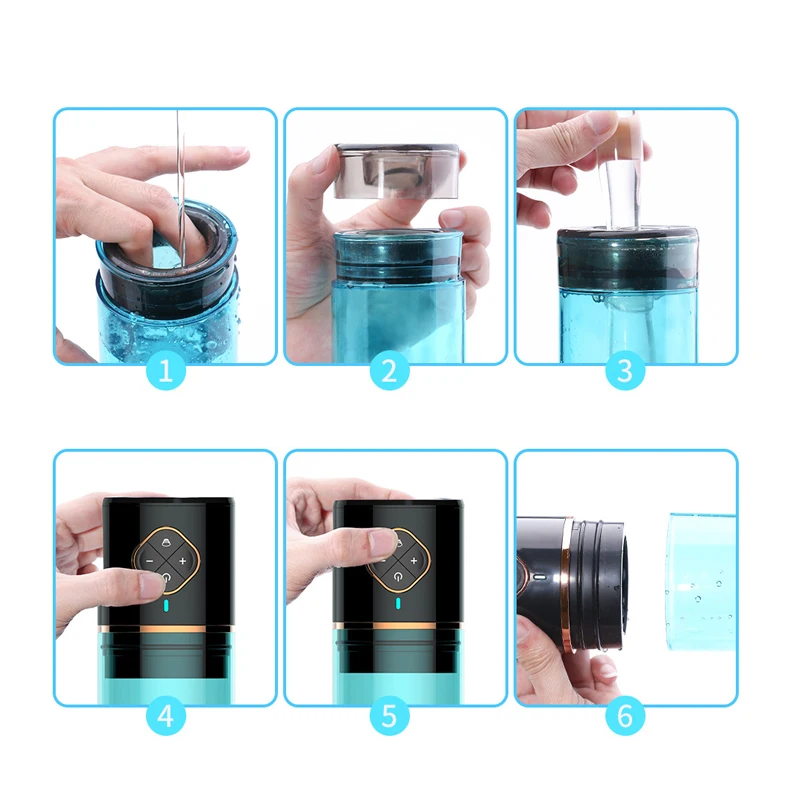 1
2
3
4
5
6