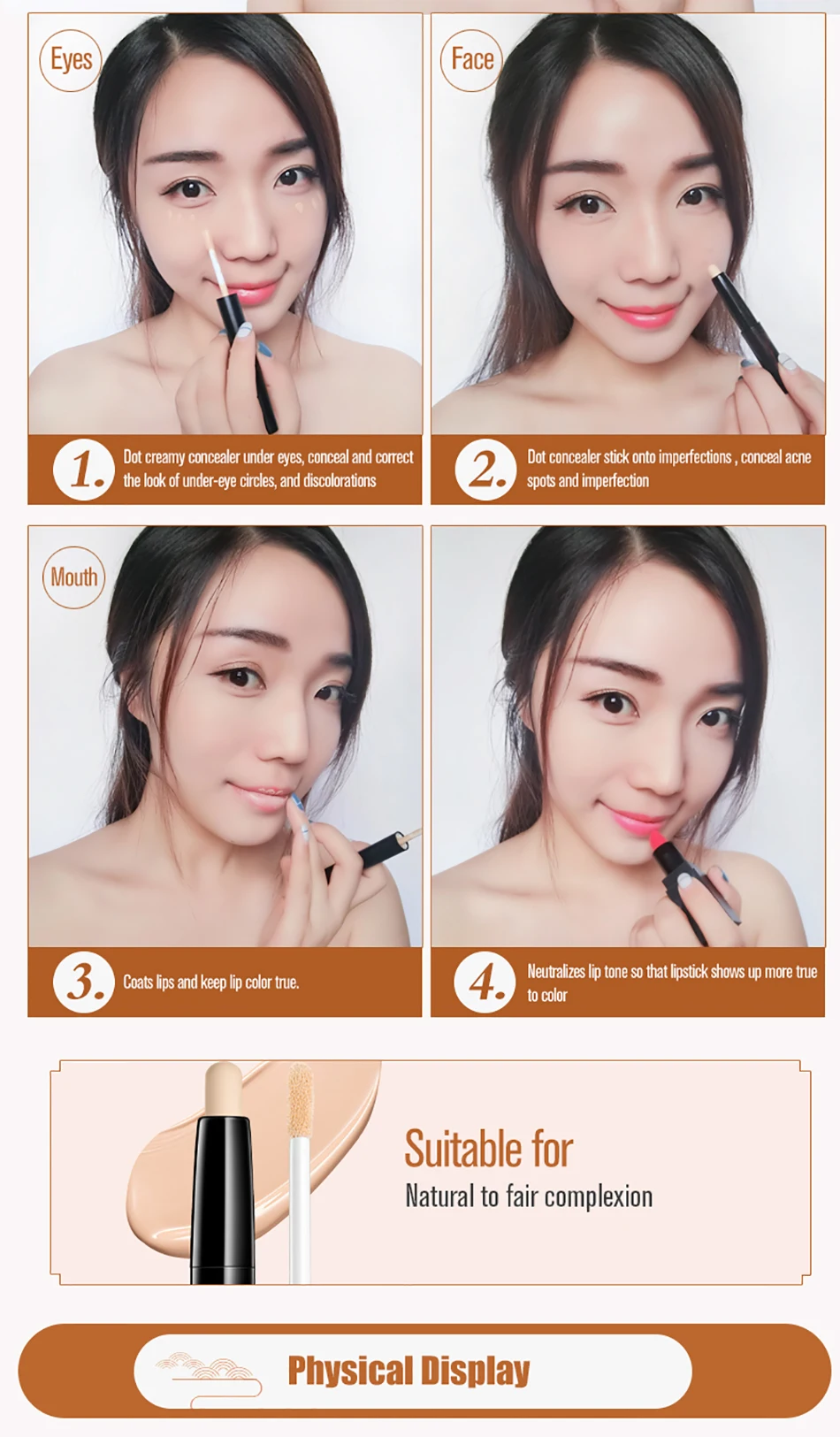 Eyes

1. Dot creamy concealer under eyes, conceal and correct the look of under-eye circles, and discolorations

Face

2. Dot concealer stick onto imperfections , conceal acne spots and imperfection

Mouth

3. Coats lips and keep lip color true.

4. Neutralizes lip tone so that lipstick shows up more true to color

Suitable for
Natural to fair complexion

Physical Display