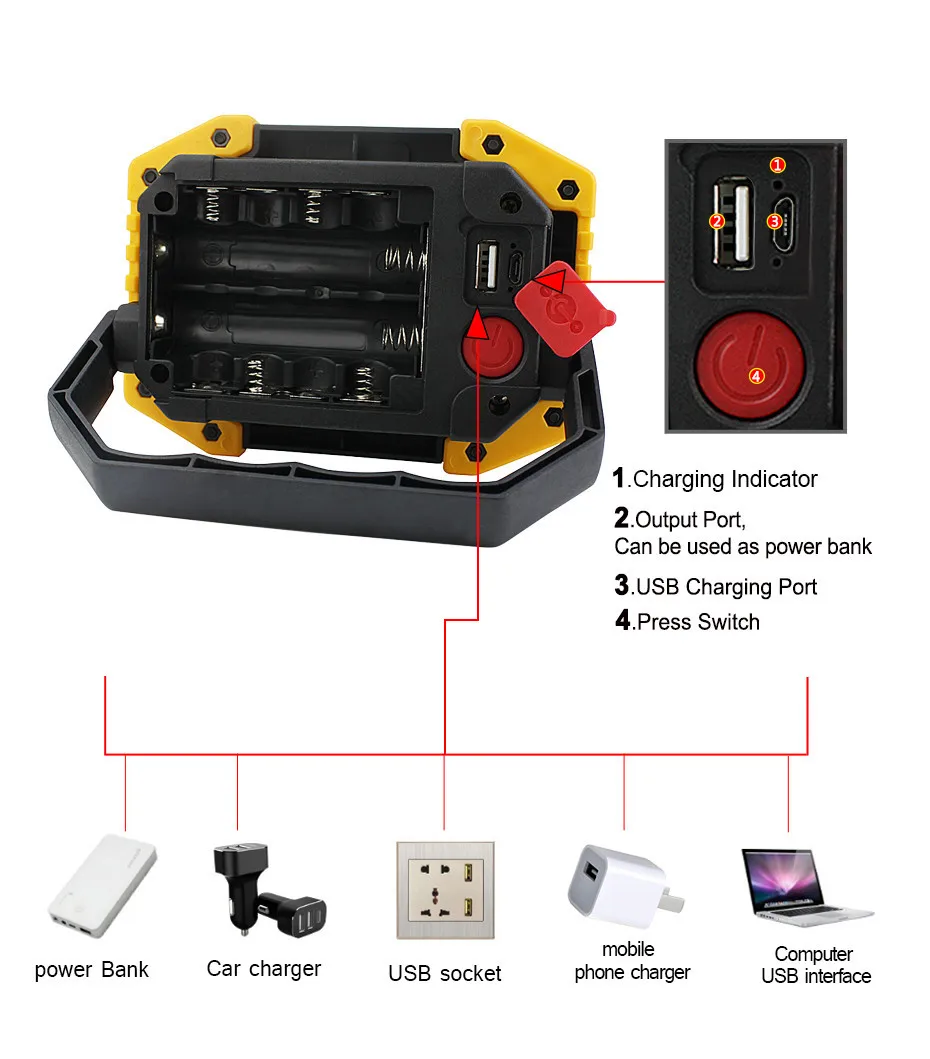 1
2
3
4

1.Charging Indicator
2.Output Port,
Can be used as power bank
3.USB Charging Port
4.Press Switch

power Bank
Car charger
USB socket
mobile
phone charger
Computer
USB interface