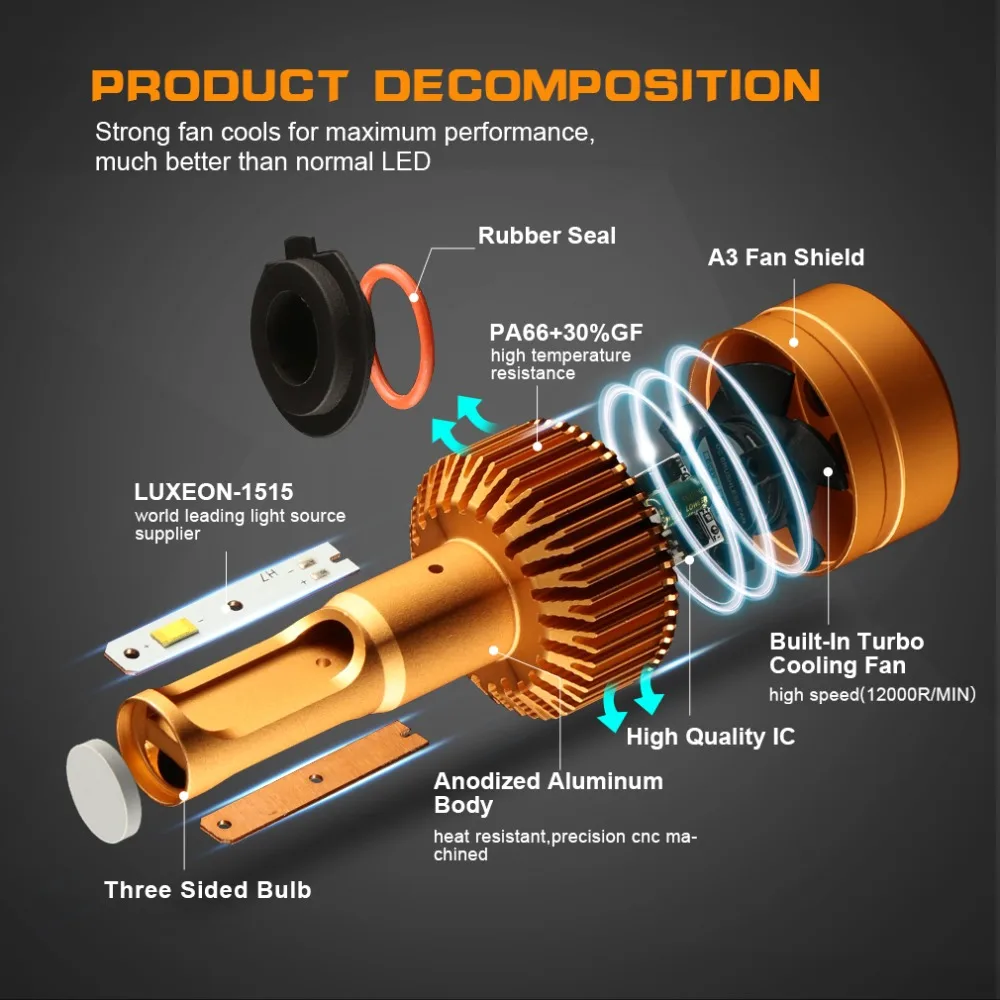 PRODUCT DECOMPOSITION
Strong fan cools for maximum performance, much better than normal LED

Rubber Seal

A3 Fan Shield

PA66+30%GF
high temperature resistance

LUXEON-1515
world leading light source supplier

H7

Built-In Turbo Cooling Fan
high speed(12000R/MIN)

High Quality IC

Anodized Aluminum Body
heat resistant,precision cnc machined

Three Sided Bulb