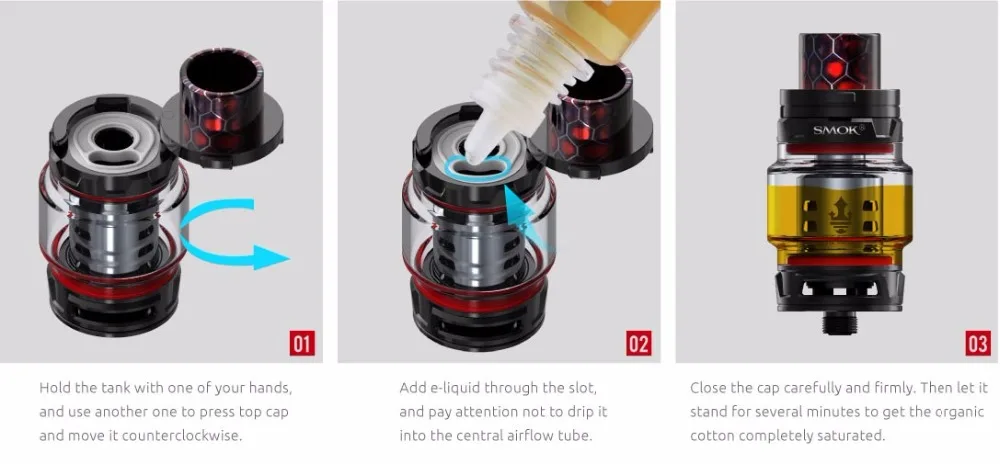 01

Hold the tank with one of your hands, and use another one to press top cap and move it counterclockwise.

02

Add e-liquid through the slot, and pay attention not to drip it into the central airflow tube.

SMOK®

03

Close the cap carefully and firmly. Then let it stand for several minutes to get the organic cotton completely saturated.