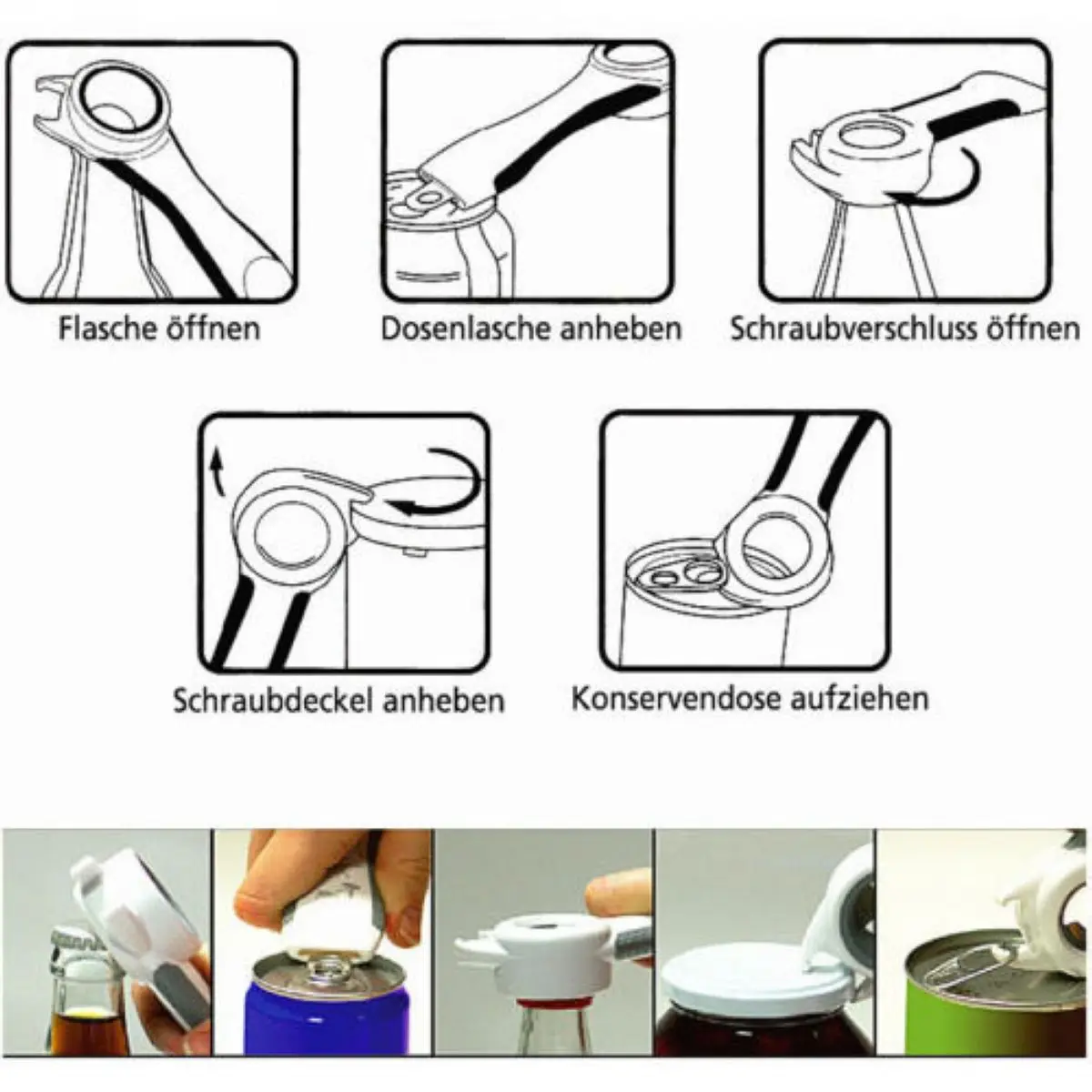 Flasche öffnen

Dosenlasche anheben

Schraubverschluss öffnen

Schraubdeckel anheben

Konservendose aufziehen