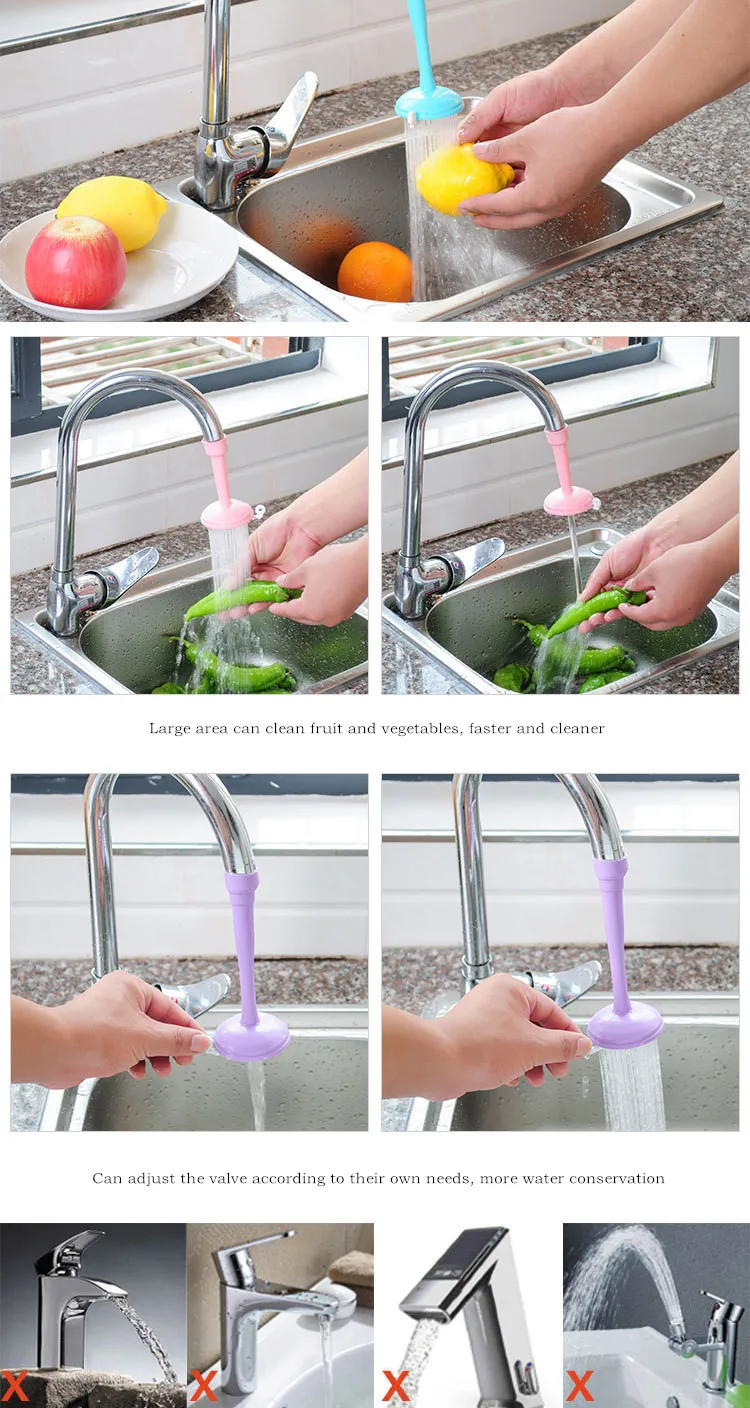 Large area can clean fruit and vegetables, faster and cleaner

Can adjust the valve according to their own needs, more water conservation

X X X X