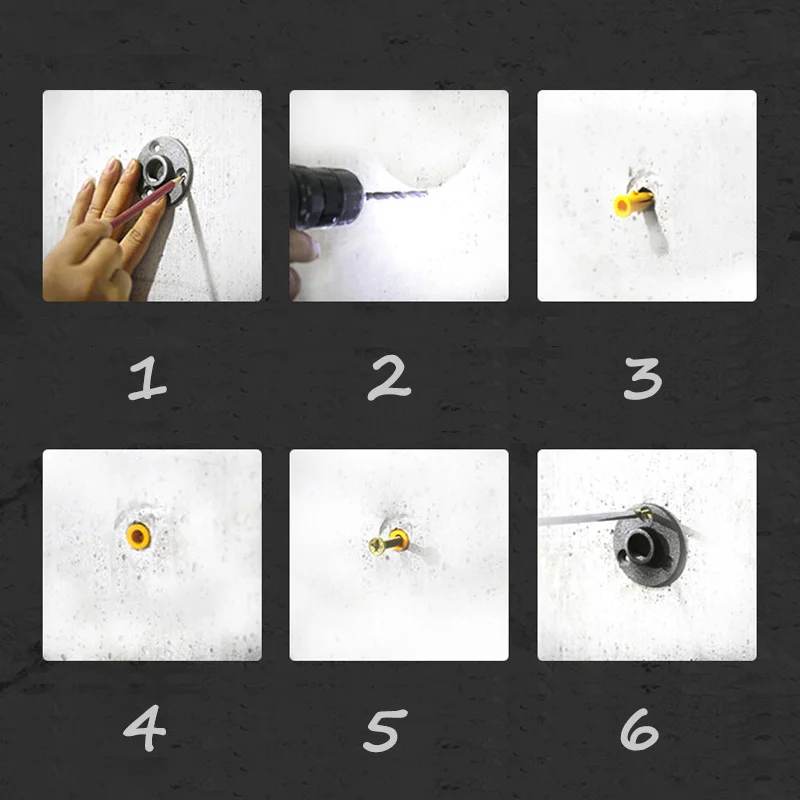 1

2

3

4

5

6