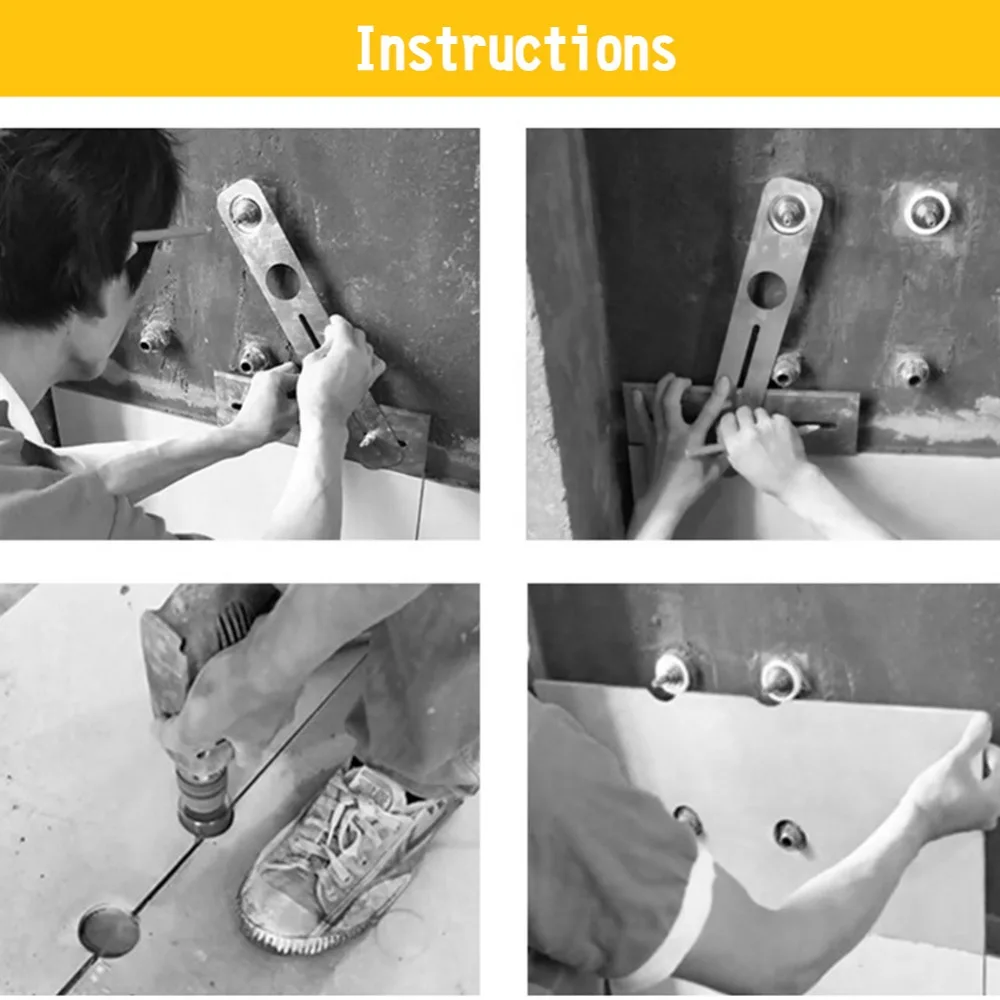 Instructions