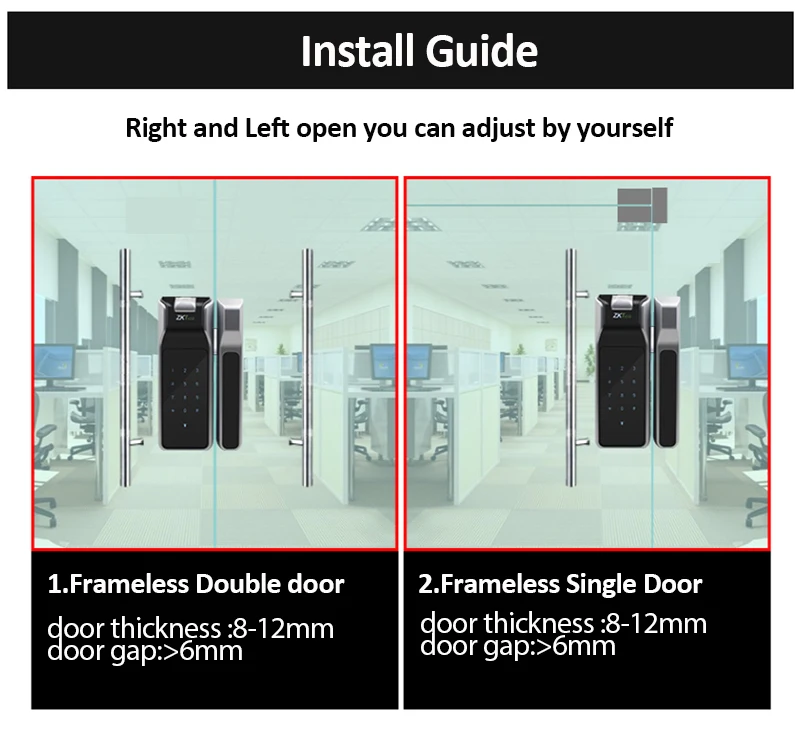 Install Guide

Right and Left open you can adjust by yourself

ZKTeco

ZKTeco

1.Frameless Double door

door thickness :8-12mm
door gap:>6mm

2.Frameless Single Door

door thickness :8-12mm
door gap:>6mm