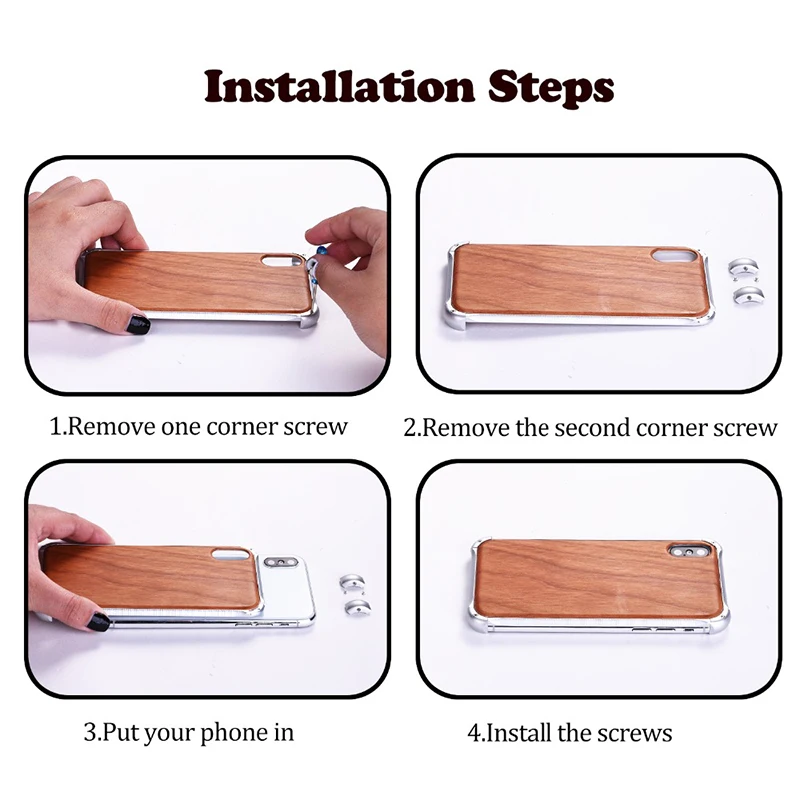 Installation Steps

1.Remove one corner screw

2.Remove the second corner screw

3.Put your phone in

4.Install the screws