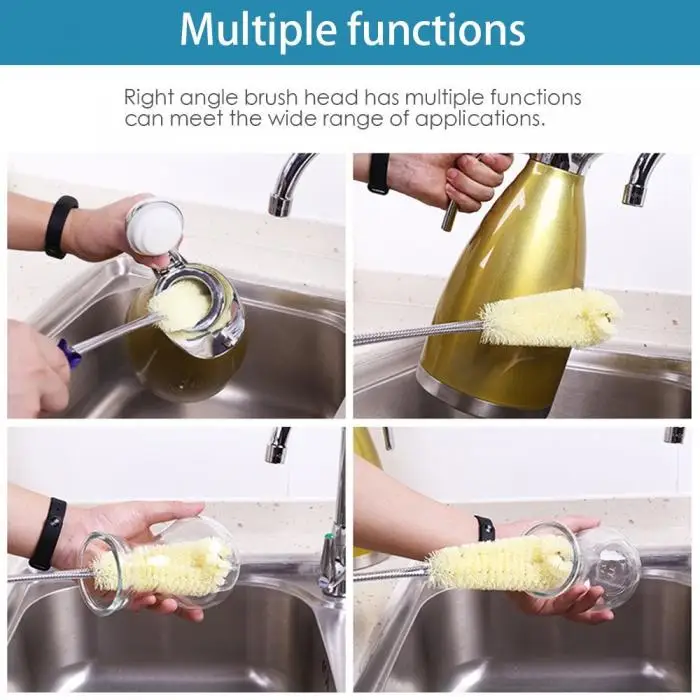 Multiple functions

Right angle brush head has multiple functions can meet the wide range of applications.