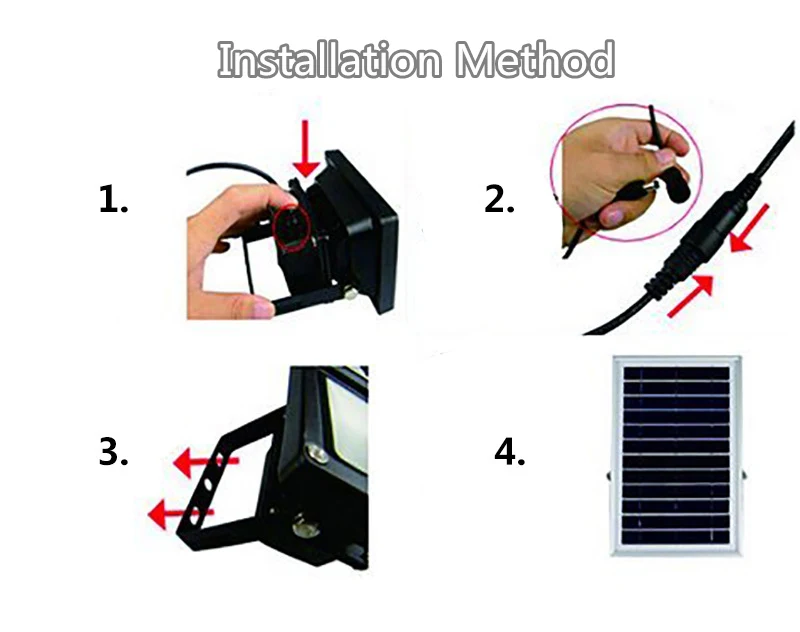 Installation Method

1.

2.

3.

4.