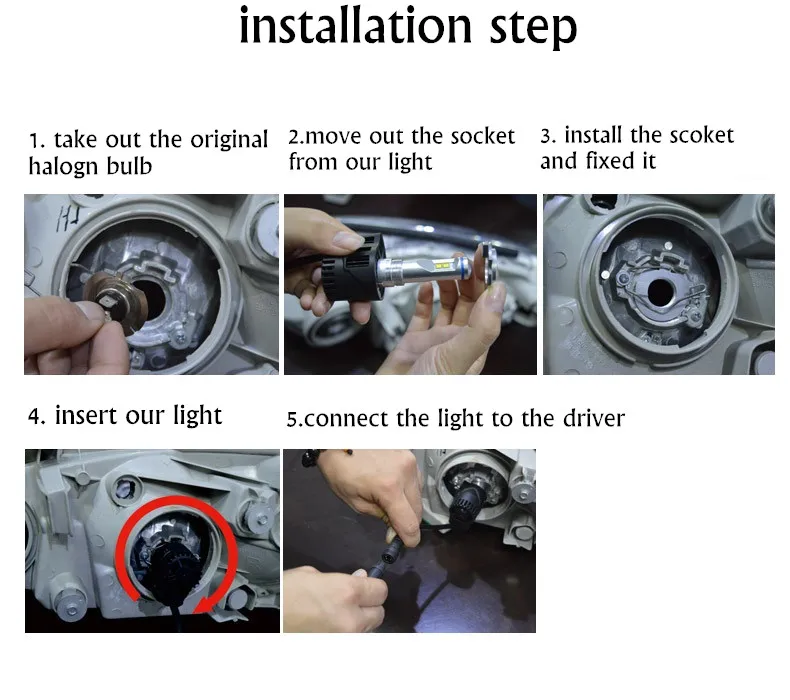 installation step

1. take out the original halogn bulb

2.move out the socket from our light

3. install the scoket and fixed it

H1

4. insert our light

5.connect the light to the driver