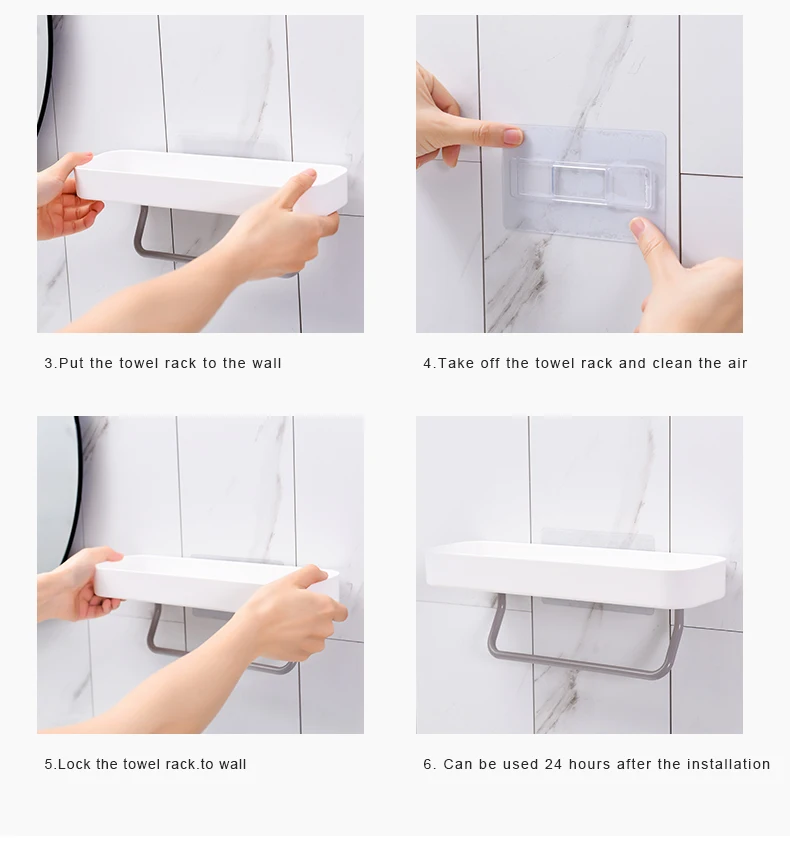 3.Put the towel rack to the wall

4.Take off the towel rack and clean the air

5.Lock the towel rack.to wall

6. Can be used 24 hours after the installation