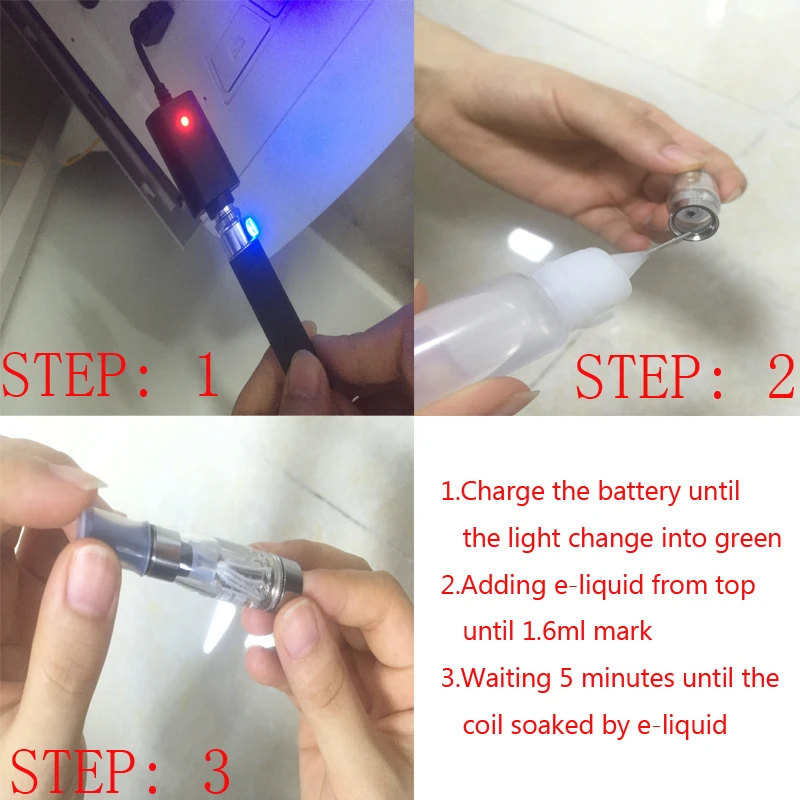 STEP： 1

STEP： 2

STEP： 3

1.Charge the battery until the light change into green

2.Adding e-liquid from top until 1.6ml mark

3.Waiting 5 minutes until the coil soaked by e-liquid