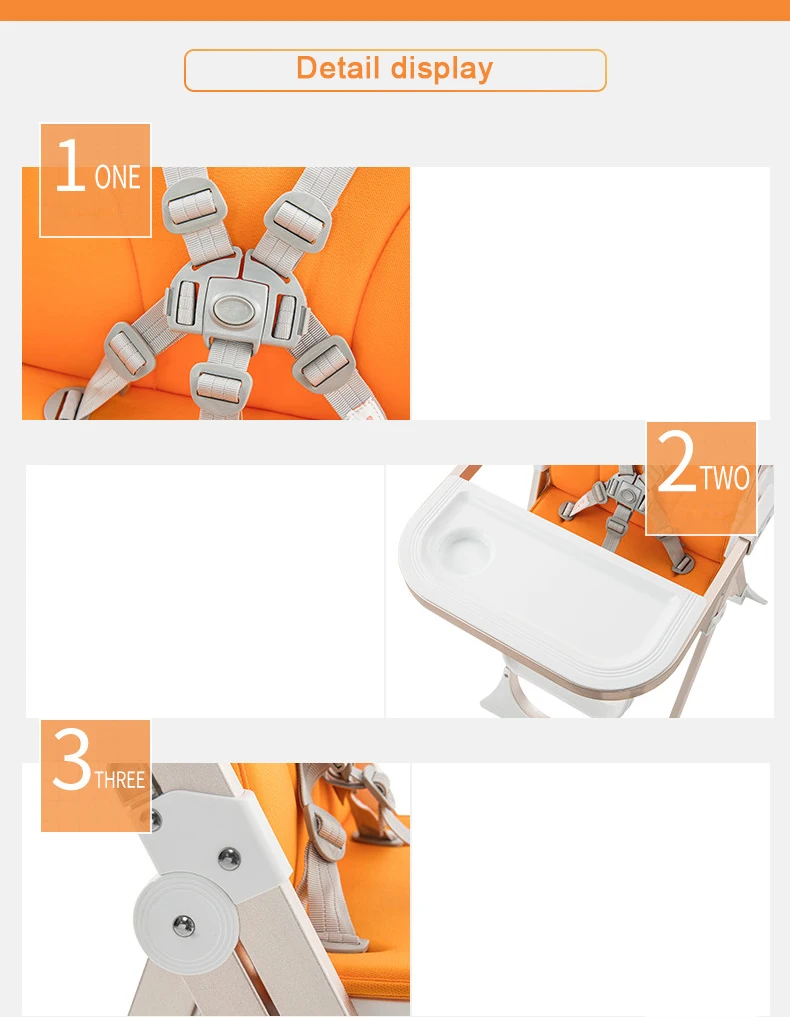 Detail display

1 ONE

2 TWO

3 THREE