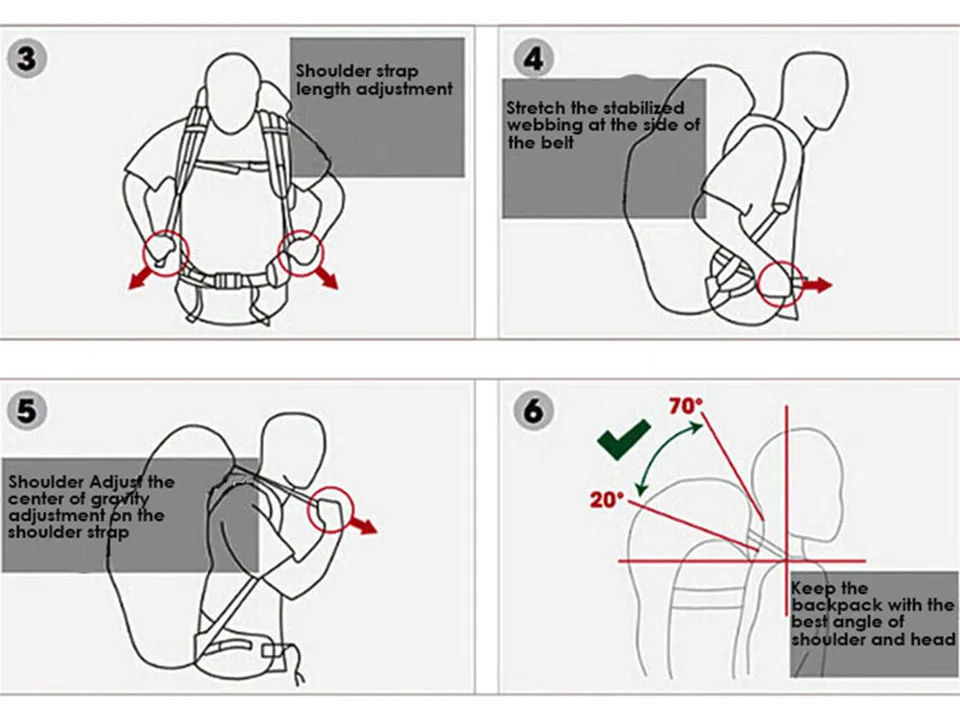 3

Shoulder strap length adjustment

4

Stretch the stabilized webbing at the side of the belt

5

Shoulder Adjust the center of gravity adjustment on the shoulder strap

6

70°

20°

Keep the backpack with the best angle of shoulder and head