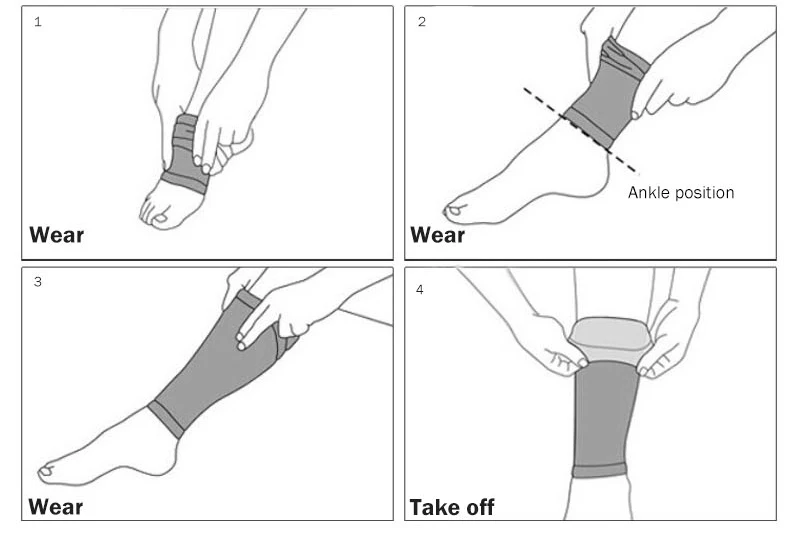 1

Wear

2

Ankle position

Wear

3

Wear

4

Take off