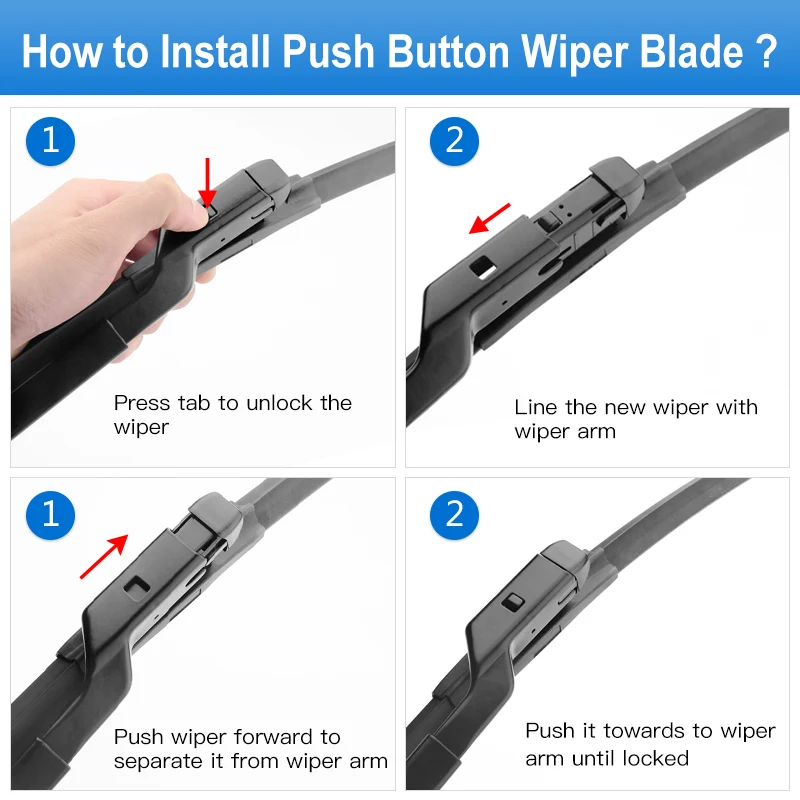 How to Install Push Button Wiper Blade ?

1

Press tab to unlock the wiper

2

Line the new wiper with wiper arm

1

Push wiper forward to separate it from wiper arm

2

Push it towards to wiper arm until locked