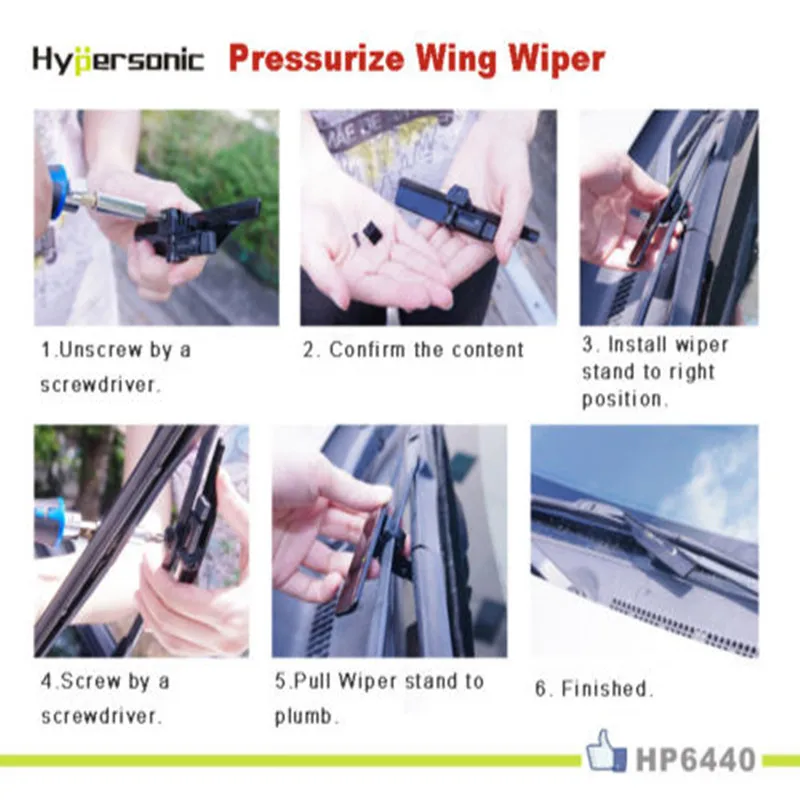 Hypersonic Pressurize Wing Wiper

1.Unscrew by a screwdriver.

2. Confirm the content

3. Install wiper stand to right position.

4.Screw by a screwdriver.

5.Pull Wiper stand to plumb.

6. Finished.

HP6440